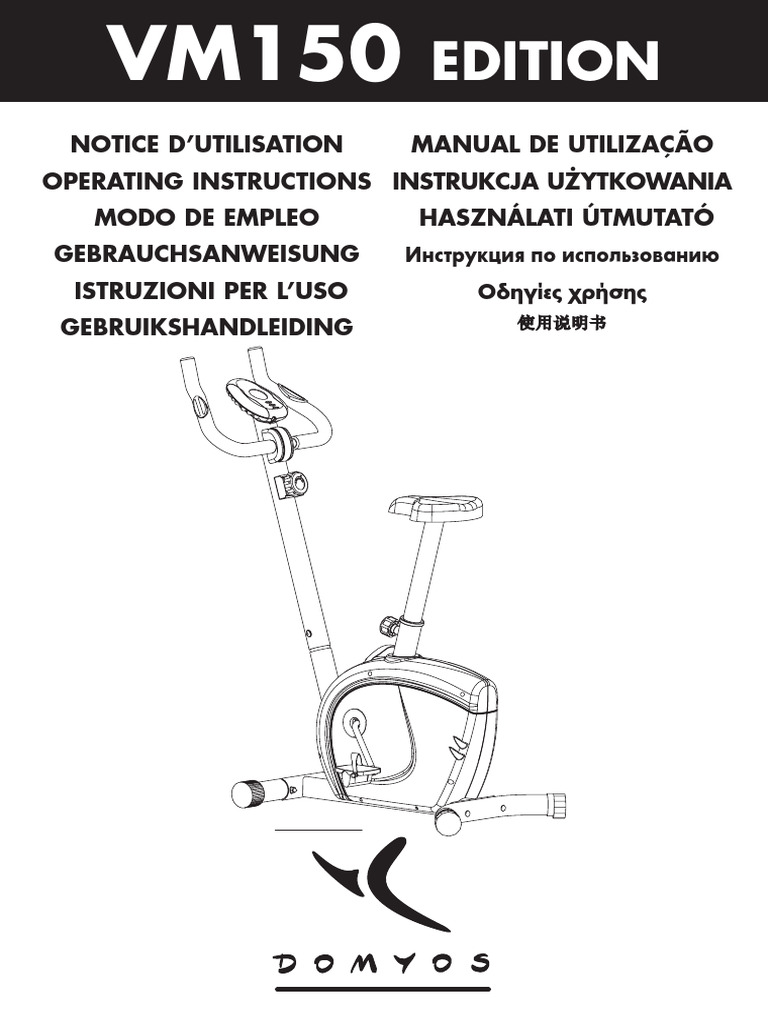 VM150 EDITION

NOTICE D'UTILISATION
OPERATING INSTRUCTIONS
MODO DE EMPLEO
GEBRAUCHSANWEISUNG
ISTRUZIONI PER L'USO
GEBRUIKSHANDLEIDING

MANUAL DE UTILIZAÇÃO
INSTRUKCJA UŻYTKOWANIA
HASZNÁLATI ÚTMUTATÓ
Инструкция по использованию
Οδηγίες χρήσης
使用说明书

DOMYOS