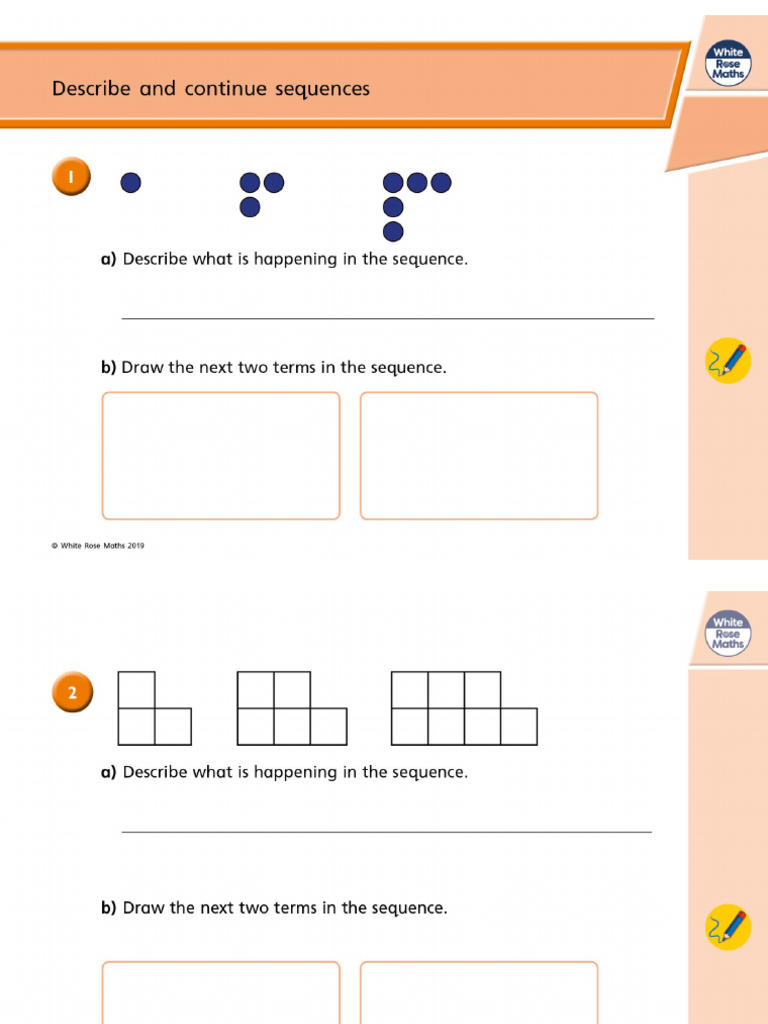 Describe and continue sequences

White Rose Maths

1

a) Describe what is happening in the sequence.

b) Draw the next two terms in the sequence.

© White Rose Maths 2019

White Rose Maths

2

a) Describe what is happening in the sequence.

b) Draw the next two terms in the sequence.