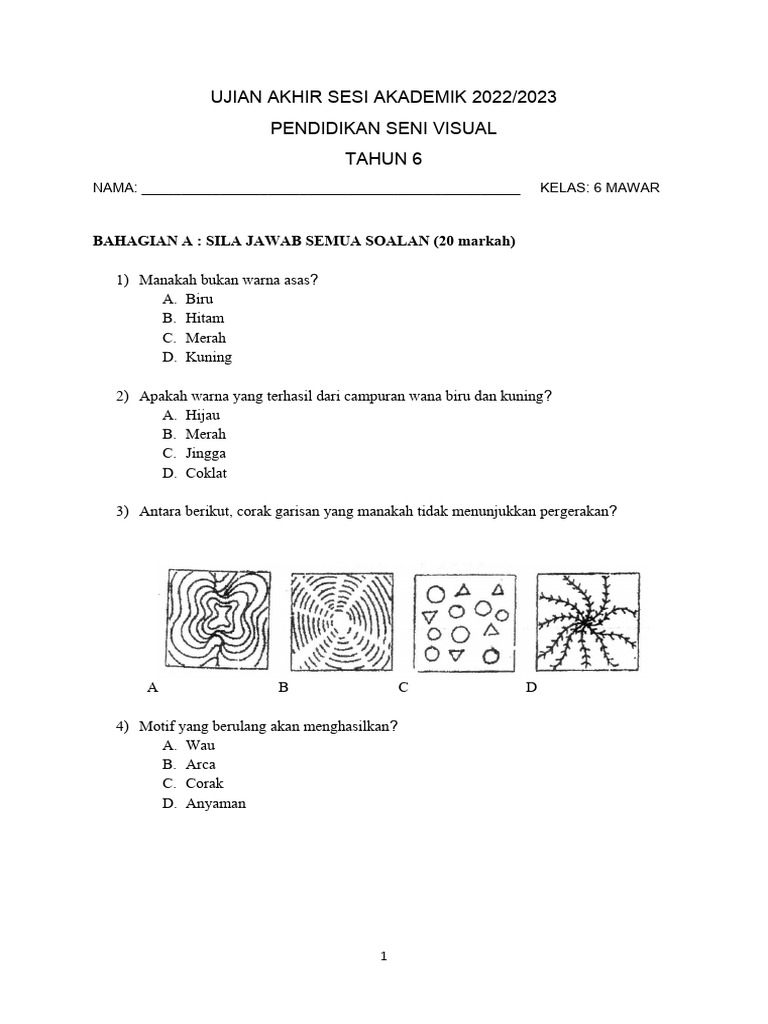 UJIAN AKHIR SESI AKADEMIK 2022/2023

PENDIDIKAN SENI VISUAL

TAHUN 6

NAMA: ______________________________________________ KELAS: 6 MAWAR

BAHAGIAN A : SILA JAWAB SEMUA SOALAN (20 markah)

1) Manakah bukan warna asas?
A. Biru
B. Hitam
C. Merah
D. Kuning

2) Apakah warna yang terhasil dari campuran wana biru dan kuning?
A. Hijau
B. Merah
C. Jingga
D. Coklat

3) Antara berikut, corak garisan yang manakah tidak menunjukkan pergerakan?

A B C D

4) Motif yang berulang akan menghasilkan?
A. Wau
B. Arca
C. Corak
D. Anyaman

1