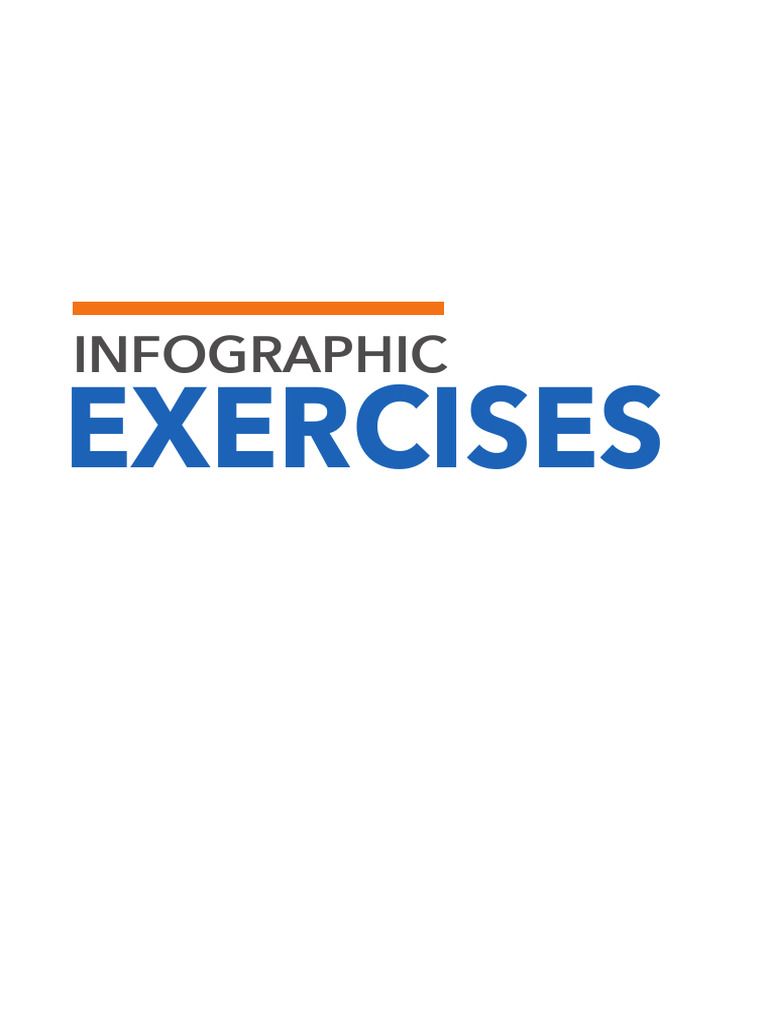 INFOGRAPHIC
EXERCISES