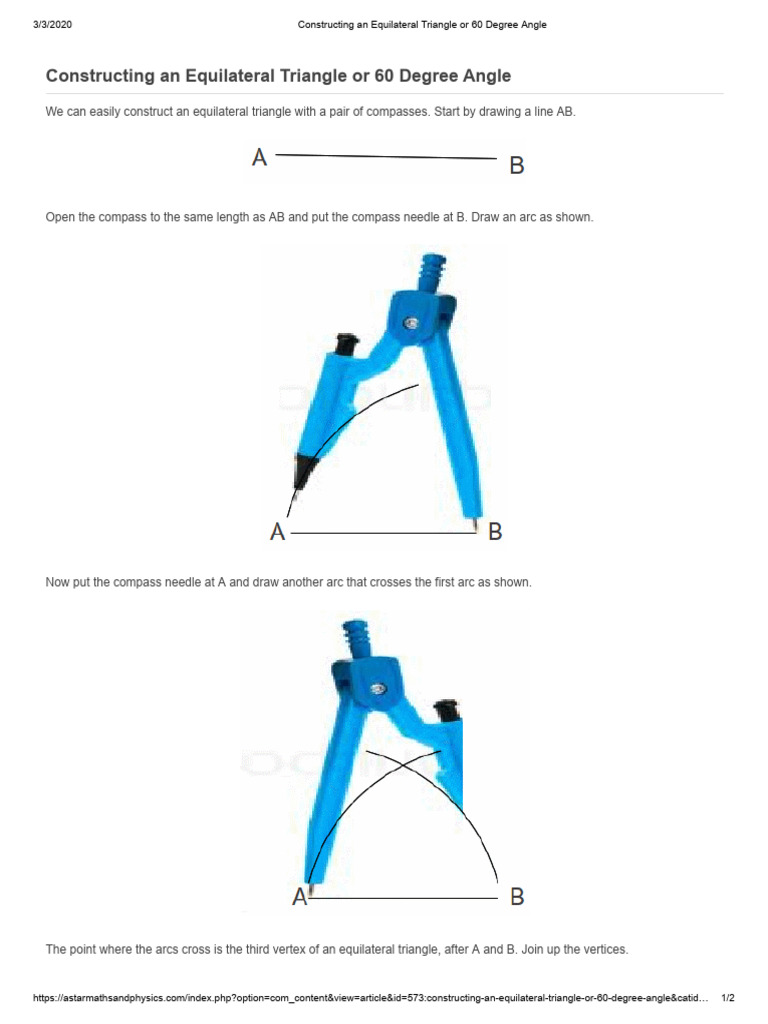 3/3/2020 Constructing an Equilateral Triangle or 60 Degree Angle

Constructing an Equilateral Triangle or 60 Degree Angle

We can easily construct an equilateral triangle with a pair of compasses. Start by drawing a line AB.

A B

Open the compass to the same length as AB and put the compass needle at B. Draw an arc as shown.

A B

Now put the compass needle at A and draw another arc that crosses the first arc as shown.

A B

The point where the arcs cross is the third vertex of an equilateral triangle, after A and B. Join up the vertices.

https://astarmathsandphysics.com/index.php?option=com_content&view=article&id=573:constructing-an-equilateral-triangle-or-60-degree-angle&catid… 1/2