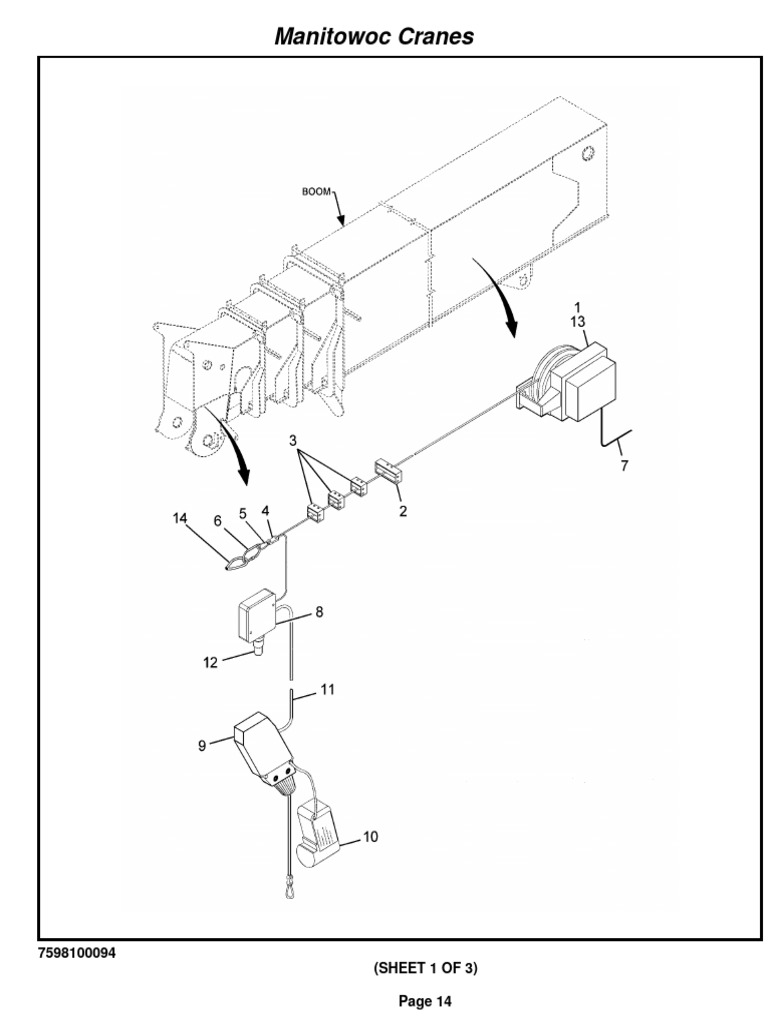 Manitowoc Cranes

BOOM

1
13
7
3
2
14
6
5
4
8
12
11
9
10

7598100094

(SHEET 1 OF 3)

Page 14