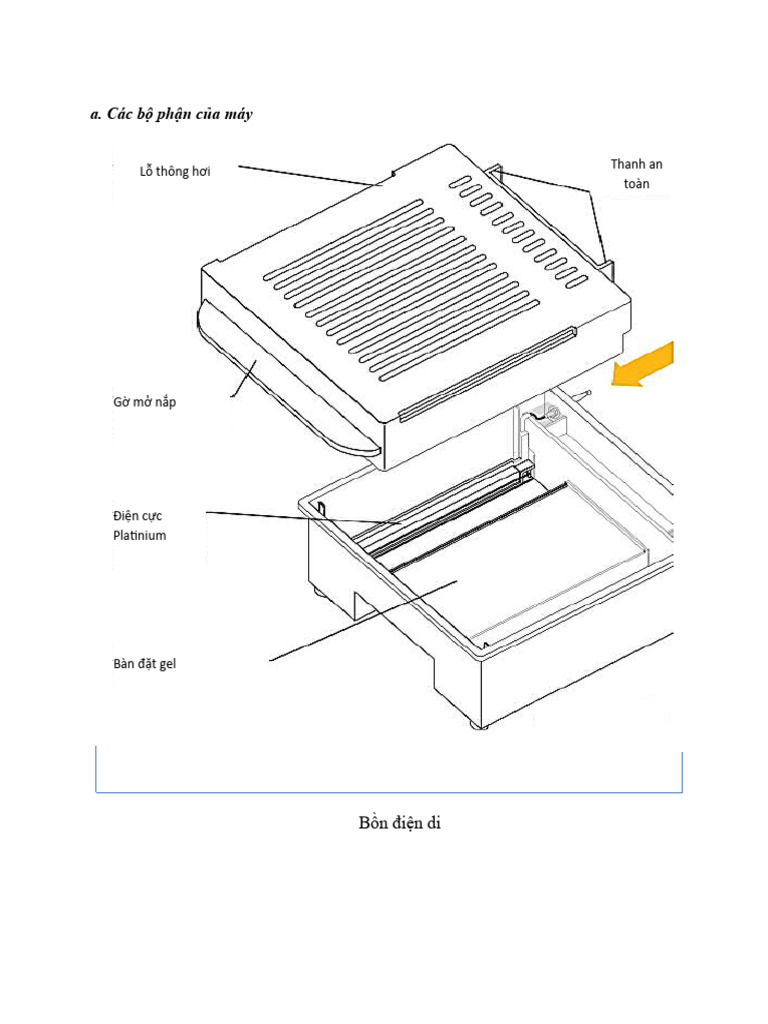 a. Các bộ phận của máy

Lỗ thông hơi

Thanh an toàn

Gờ mở nắp

Điện cực Platinium

Bàn đặt gel

Bồn điện di