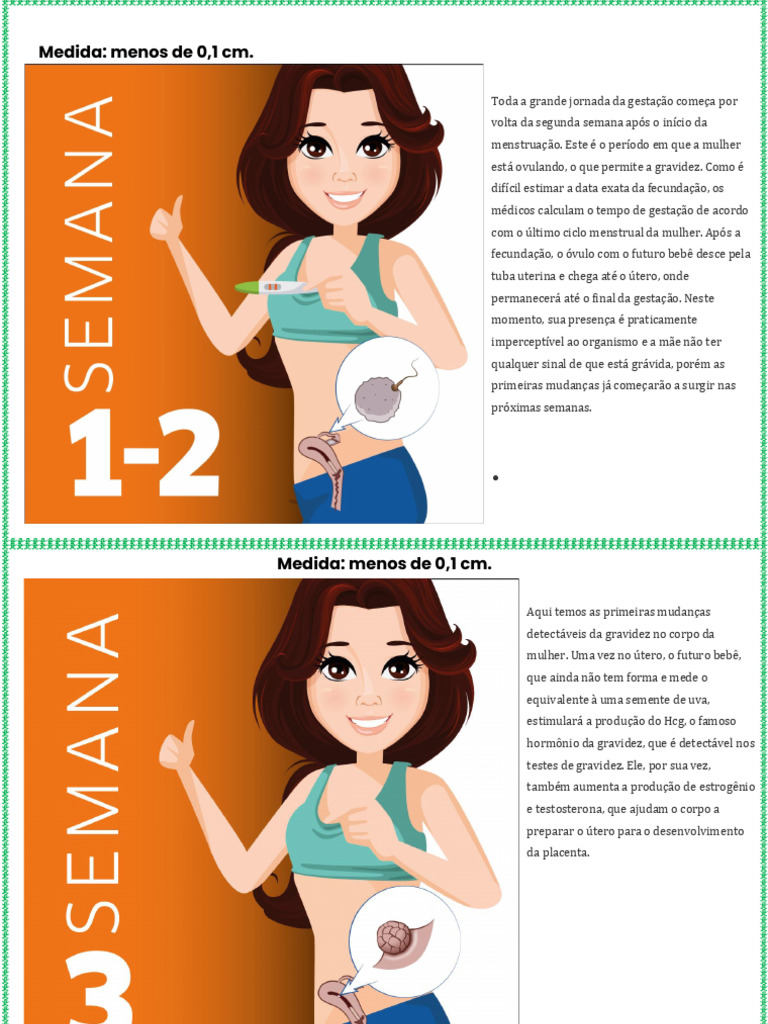 Medida: menos de 0,1 cm.

SEMANA

1-2

Toda a grande jornada da gestação começa por volta da segunda semana após o início da menstruação. Este é o período em que a mulher está ovulando, o que permite a gravidez. Como é difícil estimar a data exata da fecundação, os médicos calculam o tempo de gestação de acordo com o último ciclo menstrual da mulher. Após a fecundação, o óvulo com o futuro bebê desce pela tuba uterina e chega até o útero, onde permanecerá até o final da gestação. Neste momento, sua presença é praticamente imperceptível ao organismo e a mãe não ter qualquer sinal de que está grávida, porém as primeiras mudanças já começarão a surgir nas próximas semanas.

•

Medida: menos de 0,1 cm.

SEMANA

3

Aqui temos as primeiras mudanças detectáveis da gravidez no corpo da mulher. Uma vez no útero, o futuro bebê, que ainda não tem forma e mede o equivalente à uma semente de uva, estimulará a produção do Hcg, o famoso hormônio da gravidez, que é detectável nos testes de gravidez. Ele, por sua vez, também aumenta a produção de estrogênio e testosterona, que ajudam o corpo a preparar o útero para o desenvolvimento da placenta.