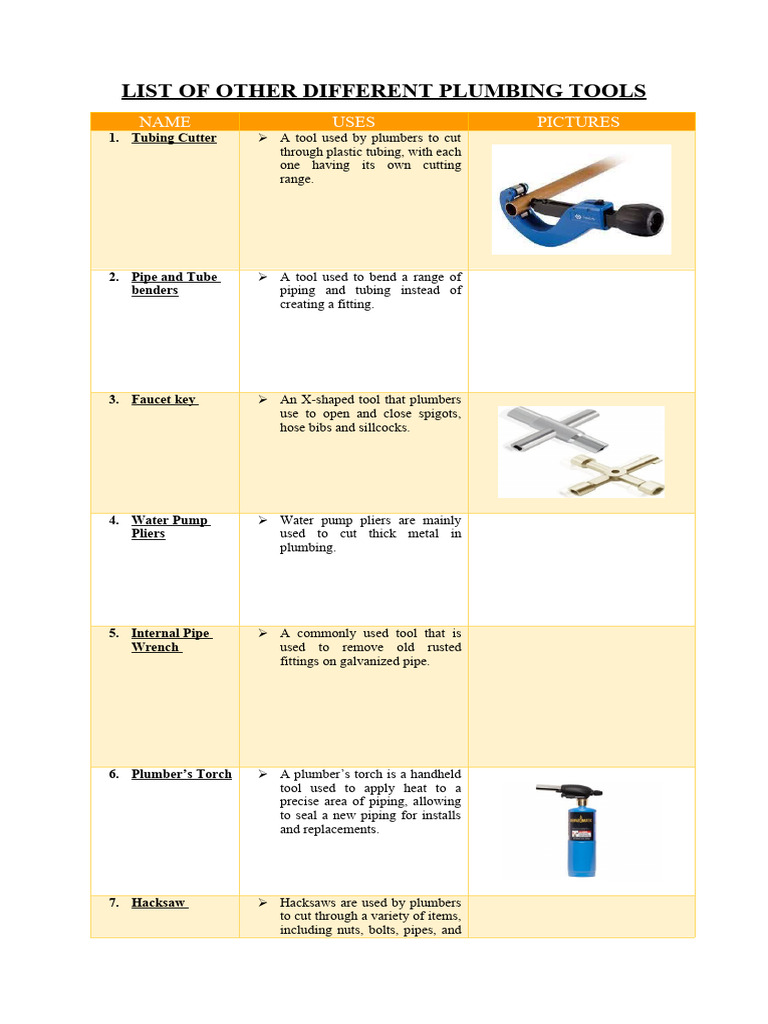 LIST OF OTHER DIFFERENT PLUMBING TOOLS

| NAME | USES | PICTURES |
|---|---|---|
| 1. Tubing Cutter | ➢ A tool used by plumbers to cut through plastic tubing, with each one having its own cutting range. | |
| 2. Pipe and Tube benders | ➢ A tool used to bend a range of piping and tubing instead of creating a fitting. | |
| 3. Faucet key | ➢ An X-shaped tool that plumbers use to open and close spigots, hose bibs and sillcocks. | |
| 4. Water Pump Pliers | ➢ Water pump pliers are mainly used to cut thick metal in plumbing. | |
| 5. Internal Pipe Wrench | ➢ A commonly used tool that is used to remove old rusted fittings on galvanized pipe. | |
| 6. Plumber's Torch | ➢ A plumber's torch is a handheld tool used to apply heat to a precise area of piping, allowing to seal a new piping for installs and replacements. | |
| 7. Hacksaw | ➢ Hacksaws are used by plumbers to cut through a variety of items, including nuts, bolts, pipes, and | |