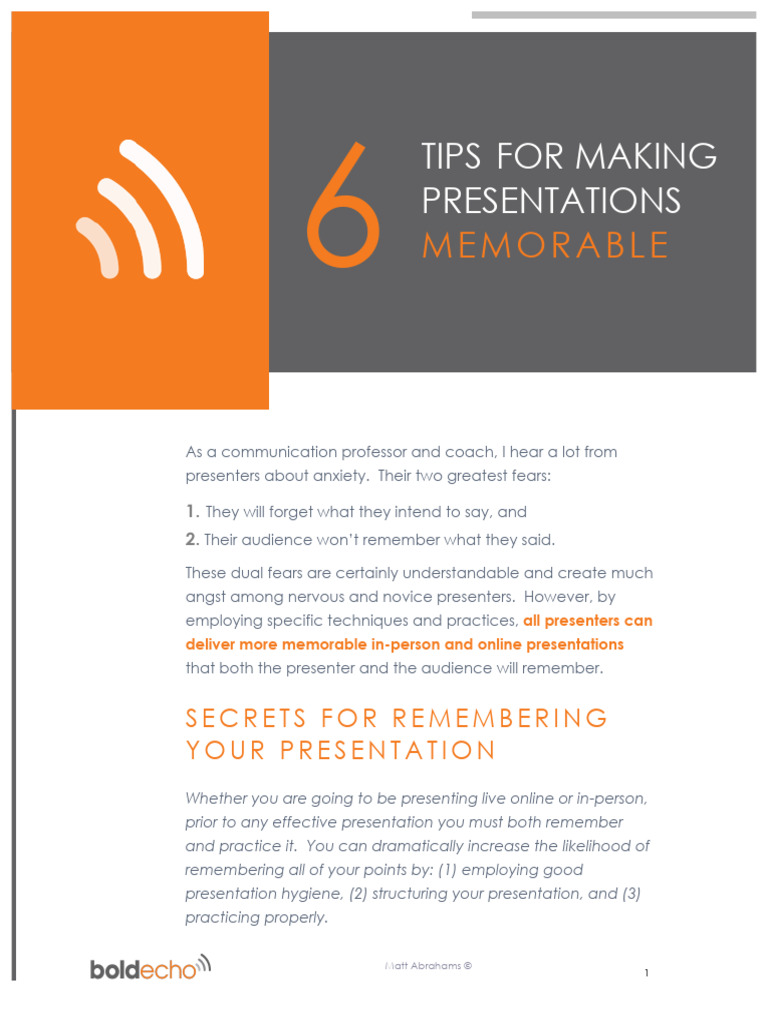 6 TIPS FOR MAKING PRESENTATIONS MEMORABLE

As a communication professor and coach, I hear a lot from presenters about anxiety. Their two greatest fears:

1. They will forget what they intend to say, and

2. Their audience won't remember what they said.

These dual fears are certainly understandable and create much angst among nervous and novice presenters. However, by employing specific techniques and practices, all presenters can deliver more memorable in-person and online presentations that both the presenter and the audience will remember.

SECRETS FOR REMEMBERING YOUR PRESENTATION

Whether you are going to be presenting live online or in-person, prior to any effective presentation you must both remember and practice it. You can dramatically increase the likelihood of remembering all of your points by: (1) employing good presentation hygiene, (2) structuring your presentation, and (3) practicing properly.

boldecho

Matt Abrahams ©

1