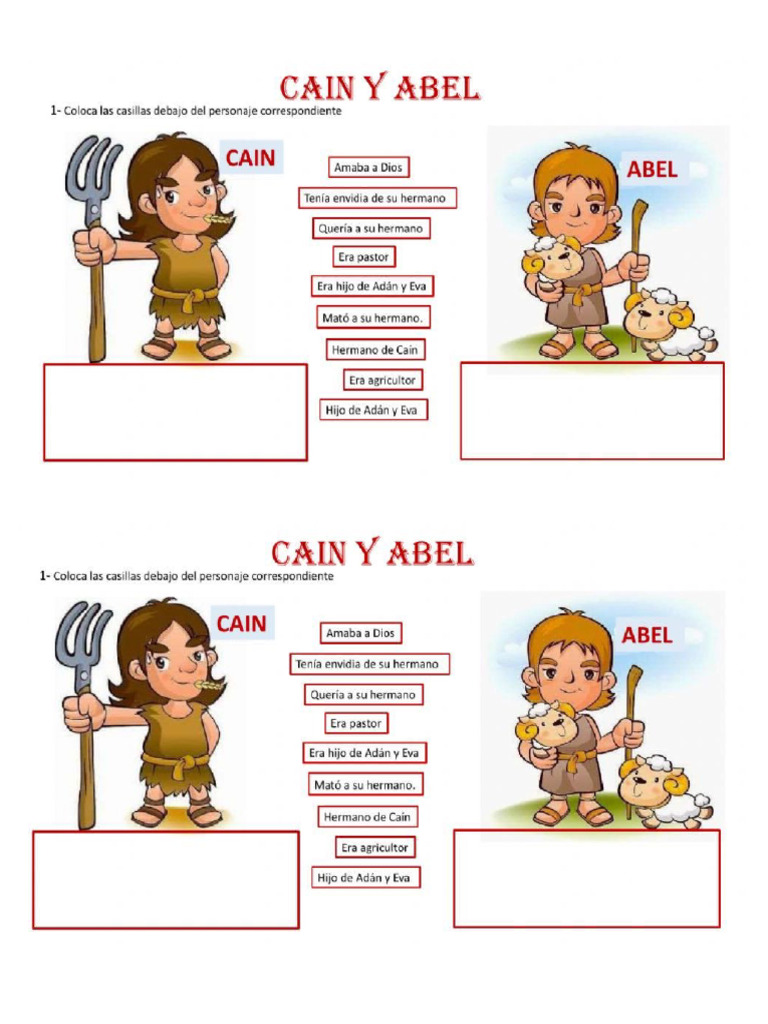 CAIN Y ABEL

1- Coloca las casillas debajo del personaje correspondiente

CAIN

Amaba a Dios

Tenía envidia de su hermano

Quería a su hermano

Era pastor

Era hijo de Adán y Eva

Mató a su hermano.

Hermano de Caín

Era agricultor

Hijo de Adán y Eva

ABEL

CAIN Y ABEL

1- Coloca las casillas debajo del personaje correspondiente

CAIN

Amaba a Dios

Tenía envidia de su hermano

Quería a su hermano

Era pastor

Era hijo de Adán y Eva

Mató a su hermano.

Hermano de Caín

Era agricultor

Hijo de Adán y Eva

ABEL