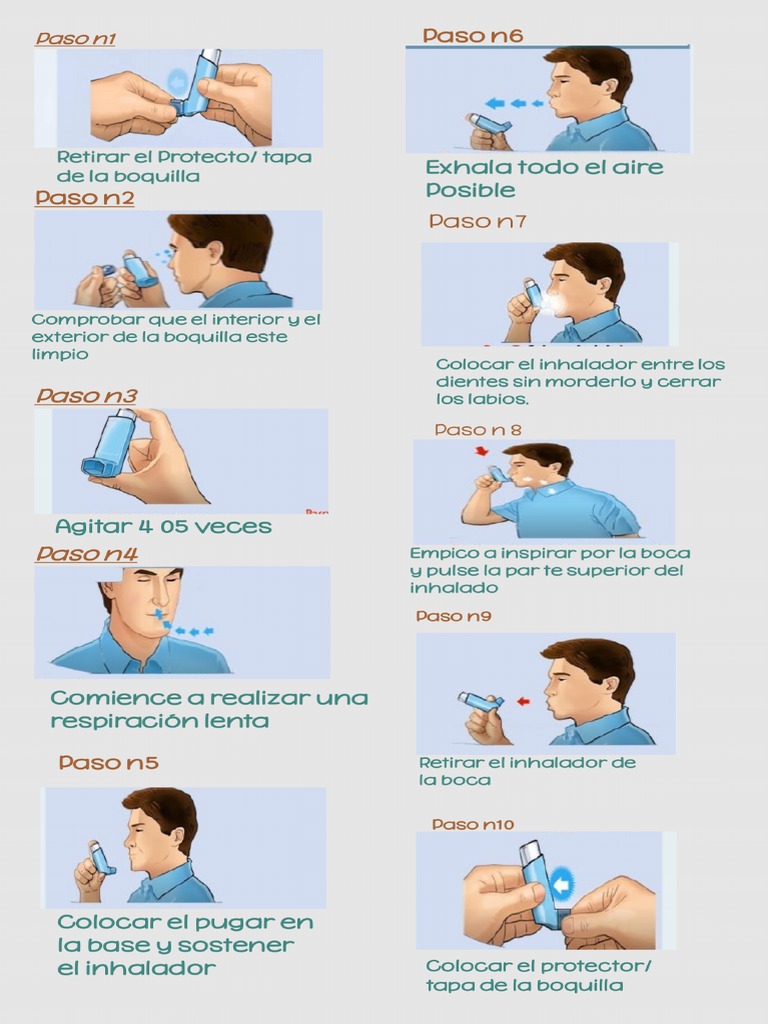 Paso n1

Retirar el Protecto/ tapa de la boquilla

Paso n2

Comprobar que el interior y el exterior de la boquilla este limpio

Paso n3

Agitar 4 05 veces

Paso n4

Comience a realizar una respiración lenta

Paso n5

Colocar el pugar en la base y sostener el inhalador

Paso n6

Exhala todo el aire Posible

Paso n7

Colocar el inhalador entre los dientes sin morderlo y cerrar los labios.

Paso n 8

Empico a inspirar por la boca y pulse la par te superior del inhalado

Paso n9

Retirar el inhalador de la boca

Paso n10

Colocar el protector/ tapa de la boquilla