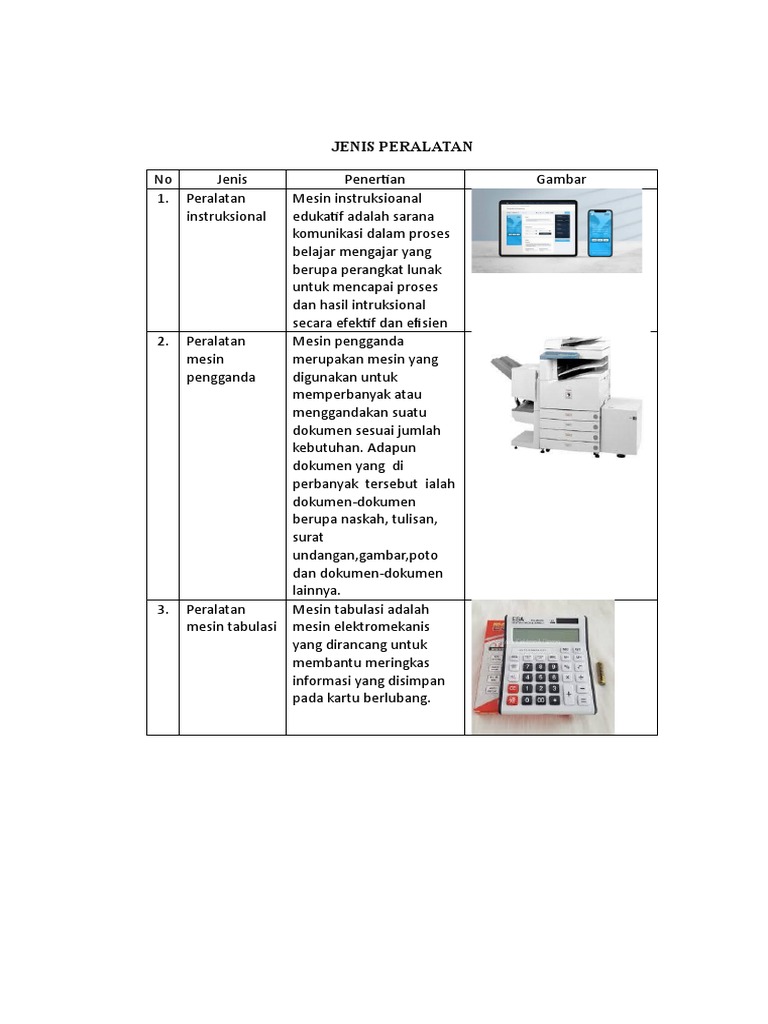 JENIS PERALATAN

| No | Jenis | Penertian | Gambar |
|---|---|---|---|
| 1. | Peralatan instruksional | Mesin instruksioanal edukatif adalah sarana komunikasi dalam proses belajar mengajar yang berupa perangkat lunak untuk mencapai proses dan hasil intruksional secara efektif dan efisien | |
| 2. | Peralatan mesin pengganda | Mesin pengganda merupakan mesin yang digunakan untuk memperbanyak atau menggandakan suatu dokumen sesuai jumlah kebutuhan. Adapun dokumen yang di perbanyak tersebut ialah dokumen-dokumen berupa naskah, tulisan, surat undangan,gambar,poto dan dokumen-dokumen lainnya. | |
| 3. | Peralatan mesin tabulasi | Mesin tabulasi adalah mesin elektromekanis yang dirancang untuk membantu meringkas informasi yang disimpan pada kartu berlubang. | |