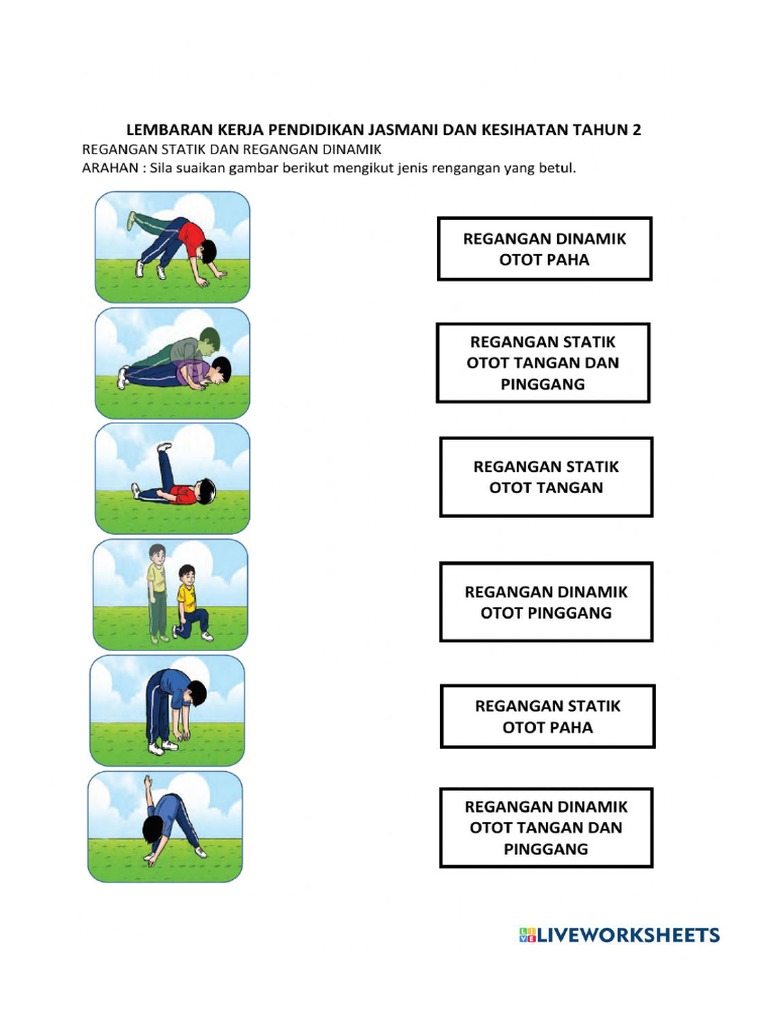 LEMBARAN KERJA PENDIDIKAN JASMANI DAN KESIHATAN TAHUN 2
REGANGAN STATIK DAN REGANGAN DINAMIK
ARAHAN : Sila suaikan gambar berikut mengikut jenis rengangan yang betul.

REGANGAN DINAMIK OTOT PAHA

REGANGAN STATIK OTOT TANGAN DAN PINGGANG

REGANGAN STATIK OTOT TANGAN

REGANGAN DINAMIK OTOT PINGGANG

REGANGAN STATIK OTOT PAHA

REGANGAN DINAMIK OTOT TANGAN DAN PINGGANG

LIVEWORKSHEETS