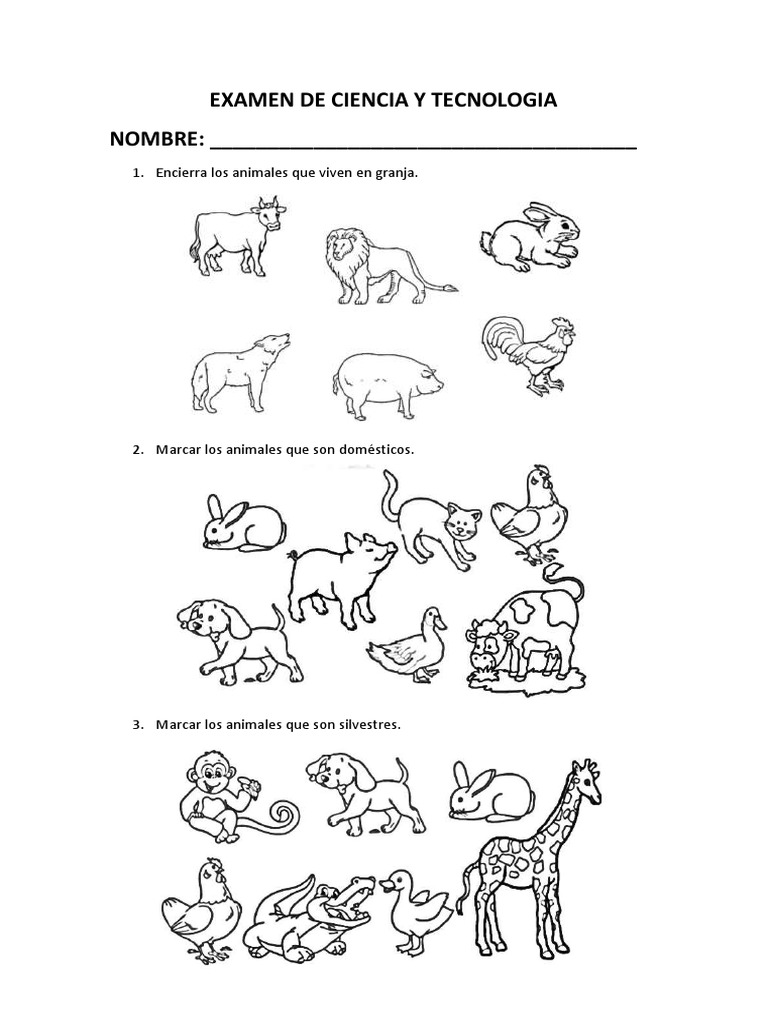 EXAMEN DE CIENCIA Y TECNOLOGIA

NOMBRE: ______________________________________

1. Encierra los animales que viven en granja.

2. Marcar los animales que son domésticos.

3. Marcar los animales que son silvestres.