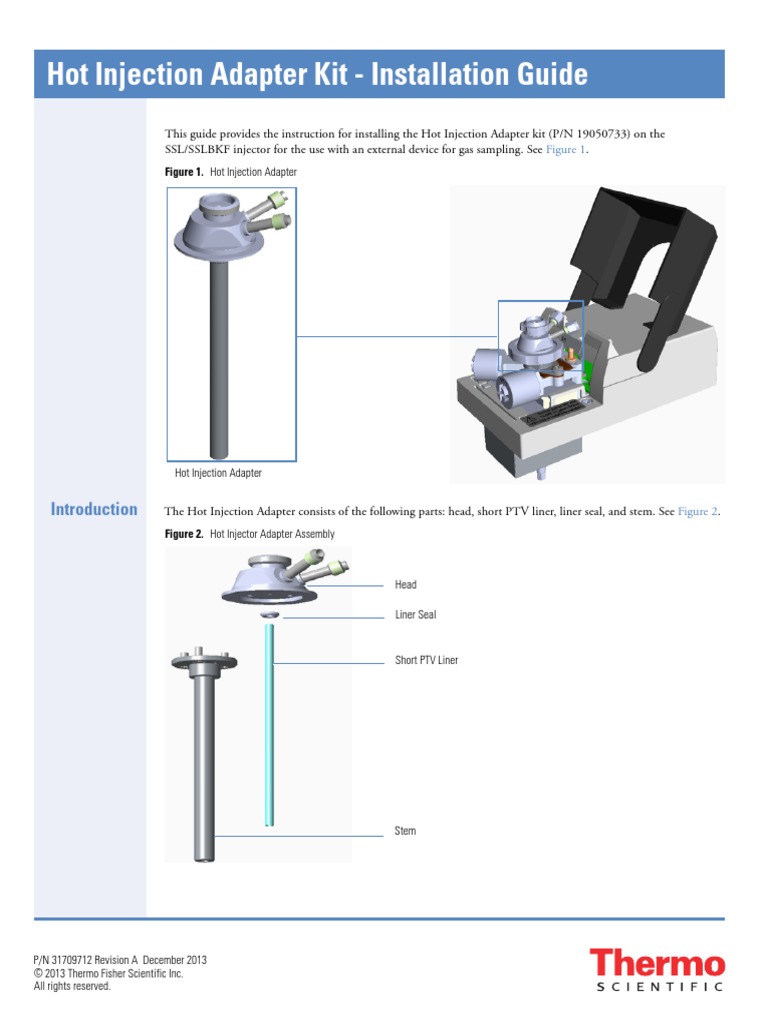 Hot Injection Adapter Kit - Installation Guide

This guide provides the instruction for installing the Hot Injection Adapter kit (P/N 19050733) on the SSL/SSLBKF injector for the use with an external device for gas sampling. See Figure 1.

Figure 1. Hot Injection Adapter

Hot Injection Adapter

Introduction

The Hot Injection Adapter consists of the following parts: head, short PTV liner, liner seal, and stem. See Figure 2.

Figure 2. Hot Injector Adapter Assembly

Head

Liner Seal

Short PTV Liner

Stem

P/N 31709712 Revision A December 2013
© 2013 Thermo Fisher Scientific Inc.
All rights reserved.

Thermo
SCIENTIFIC