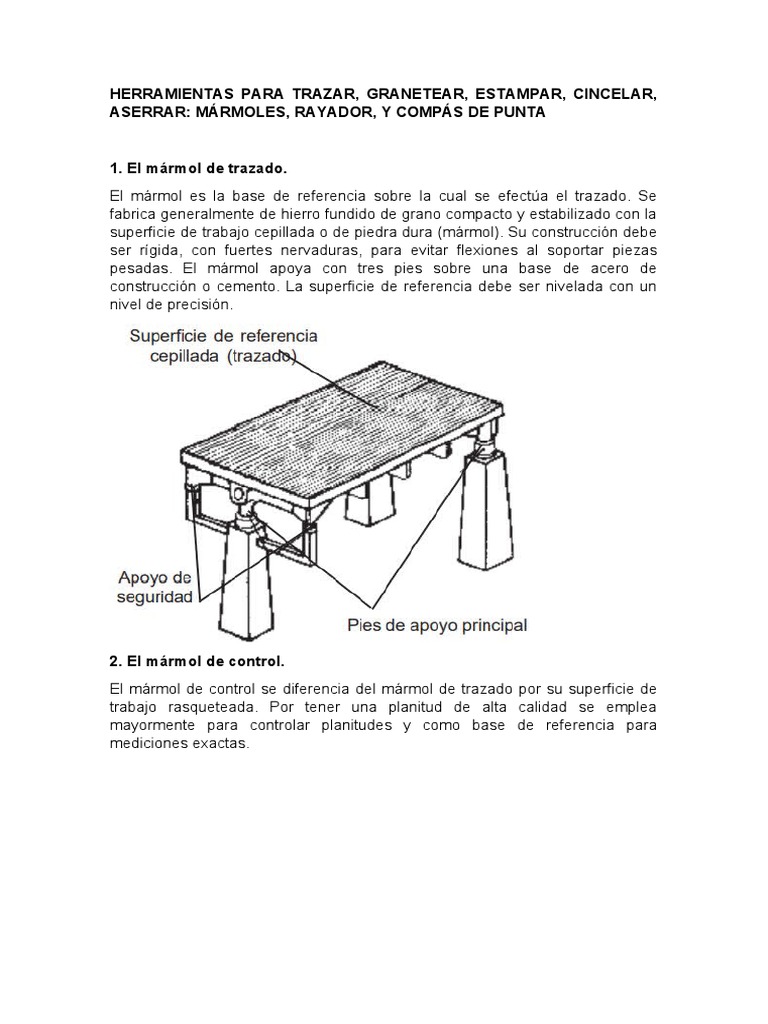 HERRAMIENTAS PARA TRAZAR, GRANETEAR, ESTAMPAR, CINCELAR, ASERRAR: MÁRMOLES, RAYADOR, Y COMPÁS DE PUNTA

1. El mármol de trazado.

El mármol es la base de referencia sobre la cual se efectúa el trazado. Se fabrica generalmente de hierro fundido de grano compacto y estabilizado con la superficie de trabajo cepillada o de piedra dura (mármol). Su construcción debe ser rígida, con fuertes nervaduras, para evitar flexiones al soportar piezas pesadas. El mármol apoya con tres pies sobre una base de acero de construcción o cemento. La superficie de referencia debe ser nivelada con un nivel de precisión.

Superficie de referencia cepillada (trazado)

Apoyo de seguridad

Pies de apoyo principal

2. El mármol de control.

El mármol de control se diferencia del mármol de trazado por su superficie de trabajo rasqueteada. Por tener una planitud de alta calidad se emplea mayormente para controlar planitudes y como base de referencia para mediciones exactas.