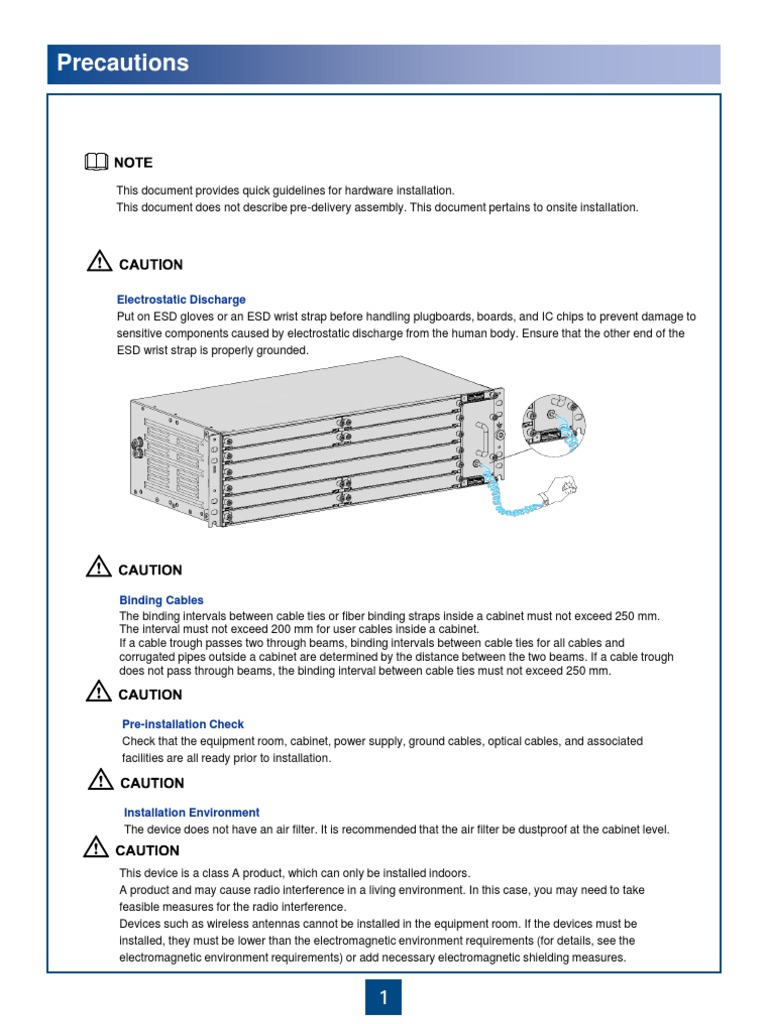 Precautions

NOTE

This document provides quick guidelines for hardware installation.
This document does not describe pre-delivery assembly. This document pertains to onsite installation.

CAUTION

Electrostatic Discharge
Put on ESD gloves or an ESD wrist strap before handling plugboards, boards, and IC chips to prevent damage to sensitive components caused by electrostatic discharge from the human body. Ensure that the other end of the ESD wrist strap is properly grounded.

CAUTION

Binding Cables
The binding intervals between cable ties or fiber binding straps inside a cabinet must not exceed 250 mm. The interval must not exceed 200 mm for user cables inside a cabinet.
If a cable trough passes two through beams, binding intervals between cable ties for all cables and corrugated pipes outside a cabinet are determined by the distance between the two beams. If a cable trough does not pass through beams, the binding interval between cable ties must not exceed 250 mm.

CAUTION

Pre-installation Check
Check that the equipment room, cabinet, power supply, ground cables, optical cables, and associated facilities are all ready prior to installation.

CAUTION

Installation Environment
The device does not have an air filter. It is recommended that the air filter be dustproof at the cabinet level.

CAUTION

This device is a class A product, which can only be installed indoors.
A product and may cause radio interference in a living environment. In this case, you may need to take feasible measures for the radio interference.
Devices such as wireless antennas cannot be installed in the equipment room. If the devices must be installed, they must be lower than the electromagnetic environment requirements (for details, see the electromagnetic environment requirements) or add necessary electromagnetic shielding measures.

1