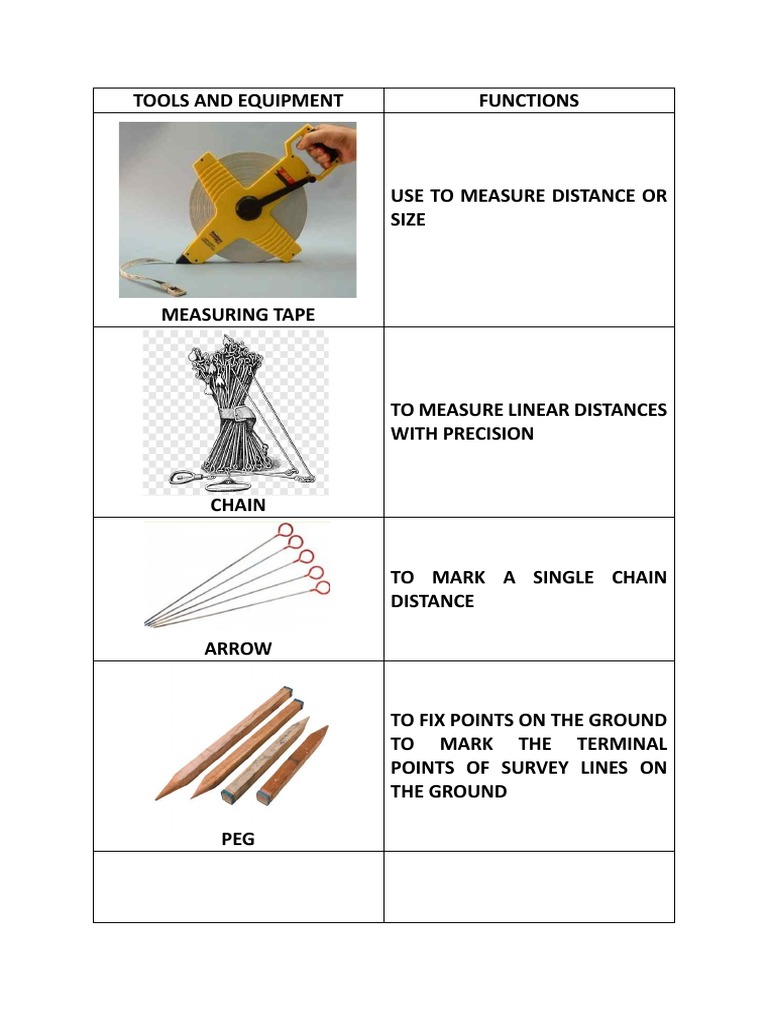 | TOOLS AND EQUIPMENT | FUNCTIONS |
|---|---|
| MEASURING TAPE | USE TO MEASURE DISTANCE OR SIZE |
| CHAIN | TO MEASURE LINEAR DISTANCES WITH PRECISION |
| ARROW | TO MARK A SINGLE CHAIN DISTANCE |
| PEG | TO FIX POINTS ON THE GROUND TO MARK THE TERMINAL POINTS OF SURVEY LINES ON THE GROUND |
| | |