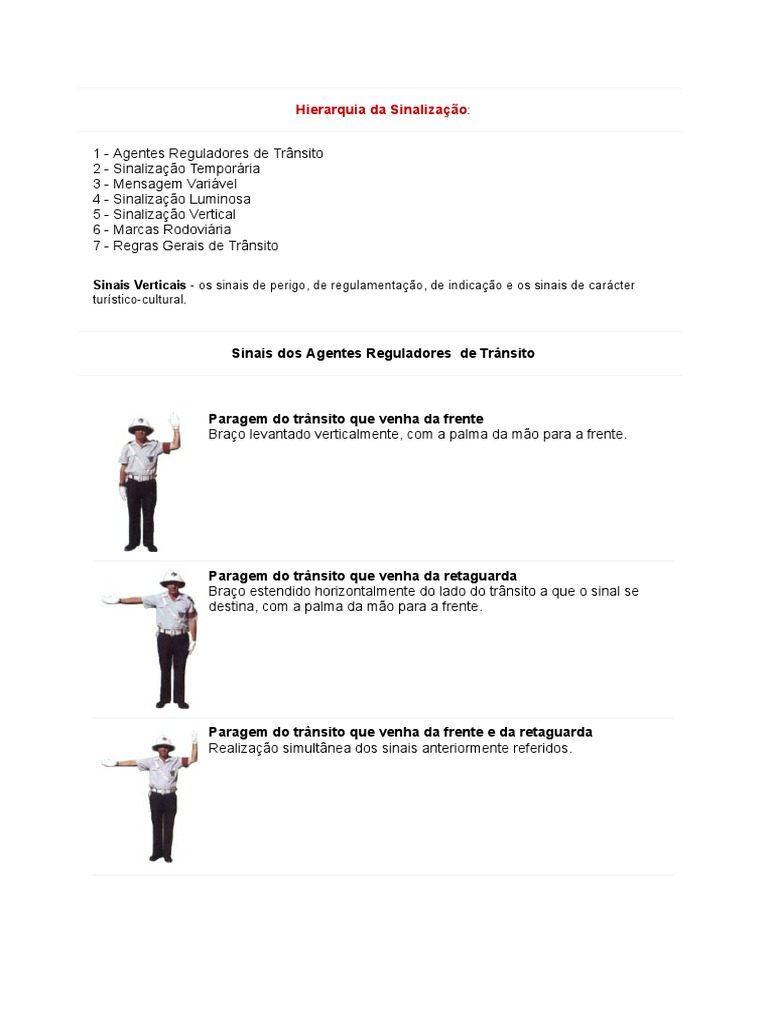 Hierarquia da Sinalização:

1 - Agentes Reguladores de Trânsito
2 - Sinalização Temporária
3 - Mensagem Variável
4 - Sinalização Luminosa
5 - Sinalização Vertical
6 - Marcas Rodoviária
7 - Regras Gerais de Trânsito

Sinais Verticais - os sinais de perigo, de regulamentação, de indicação e os sinais de carácter turístico-cultural.

Sinais dos Agentes Reguladores de Trânsito

Paragem do trânsito que venha da frente
Braço levantado verticalmente, com a palma da mão para a frente.

Paragem do trânsito que venha da retaguarda
Braço estendido horizontalmente do lado do trânsito a que o sinal se destina, com a palma da mão para a frente.

Paragem do trânsito que venha da frente e da retaguarda
Realização simultânea dos sinais anteriormente referidos.