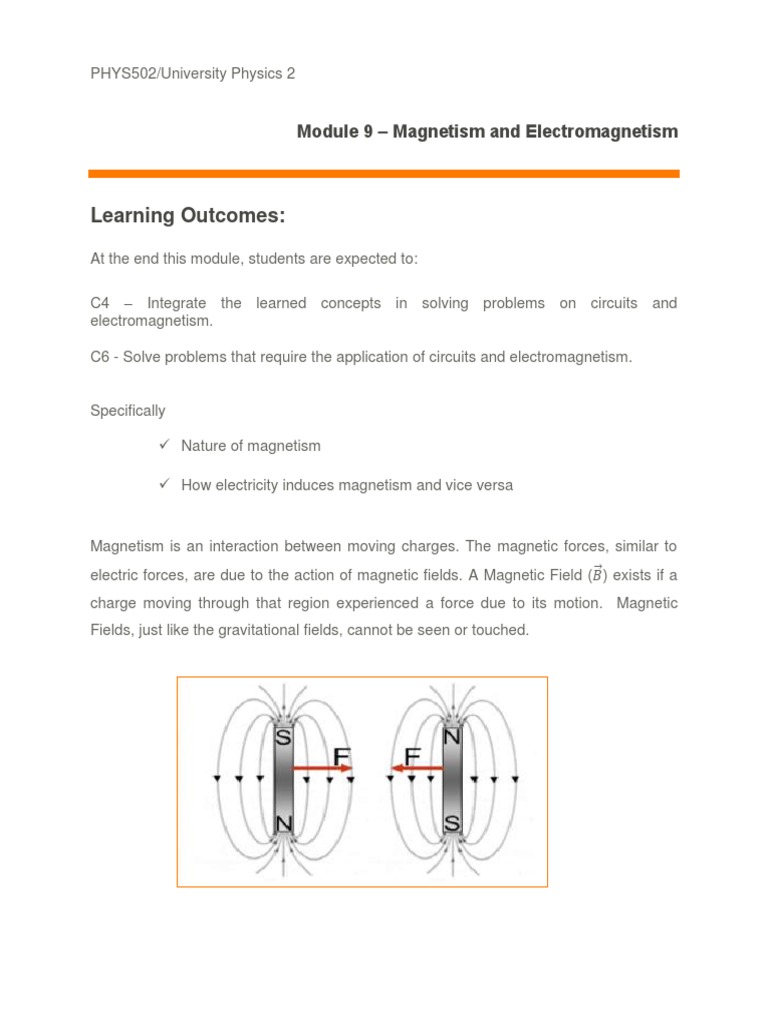 PHYS502/University Physics 2

Module 9 – Magnetism and Electromagnetism

Learning Outcomes:

At the end this module, students are expected to:

C4 – Integrate the learned concepts in solving problems on circuits and electromagnetism.

C6 - Solve problems that require the application of circuits and electromagnetism.

Specifically

✓ Nature of magnetism

✓ How electricity induces magnetism and vice versa

Magnetism is an interaction between moving charges. The magnetic forces, similar to electric forces, are due to the action of magnetic fields. A Magnetic Field ($\vec{B}$) exists if a charge moving through that region experienced a force due to its motion. Magnetic Fields, just like the gravitational fields, cannot be seen or touched.

S
F
N
N
F
S