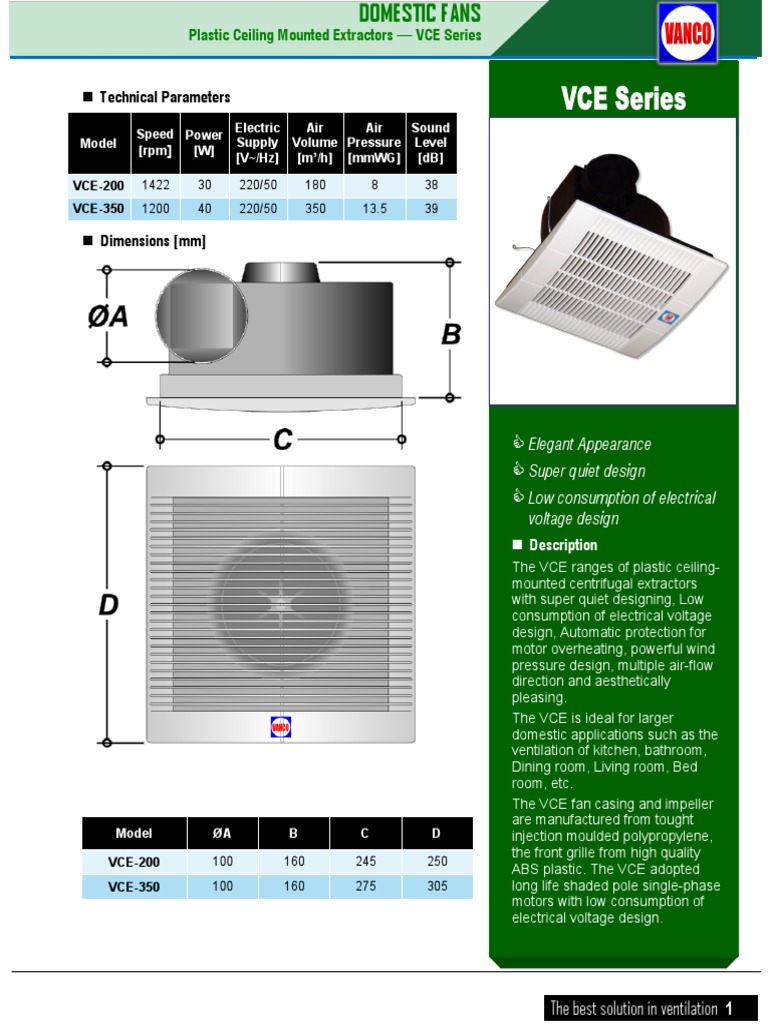 DOMESTIC FANS
Plastic Ceiling Mounted Extractors — VCE Series

VANCO

■ Technical Parameters

| Model | Speed [rpm] | Power [W] | Electric Supply [V~/Hz] | Air Volume [m³/h] | Air Pressure [mmWG] | Sound Level [dB] |
|---|---|---|---|---|---|---|
| VCE-200 | 1422 | 30 | 220/50 | 180 | 8 | 38 |
| VCE-350 | 1200 | 40 | 220/50 | 350 | 13.5 | 39 |

■ Dimensions [mm]

ØA

B

C

D

VANCO

| Model | ØA | B | C | D |
|---|---|---|---|---|
| VCE-200 | 100 | 160 | 245 | 250 |
| VCE-350 | 100 | 160 | 275 | 305 |

VCE Series

Elegant Appearance
Super quiet design
Low consumption of electrical voltage design

■ Description
The VCE ranges of plastic ceiling-mounted centrifugal extractors with super quiet designing, Low consumption of electrical voltage design, Automatic protection for motor overheating, powerful wind pressure design, multiple air-flow direction and aesthetically pleasing.
The VCE is ideal for larger domestic applications such as the ventilation of kitchen, bathroom, Dining room, Living room, Bed room, etc.
The VCE fan casing and impeller are manufactured from tought injection moulded polypropylene, the front grille from high quality ABS plastic. The VCE adopted long life shaded pole single-phase motors with low consumption of electrical voltage design.

The best solution in ventilation 1