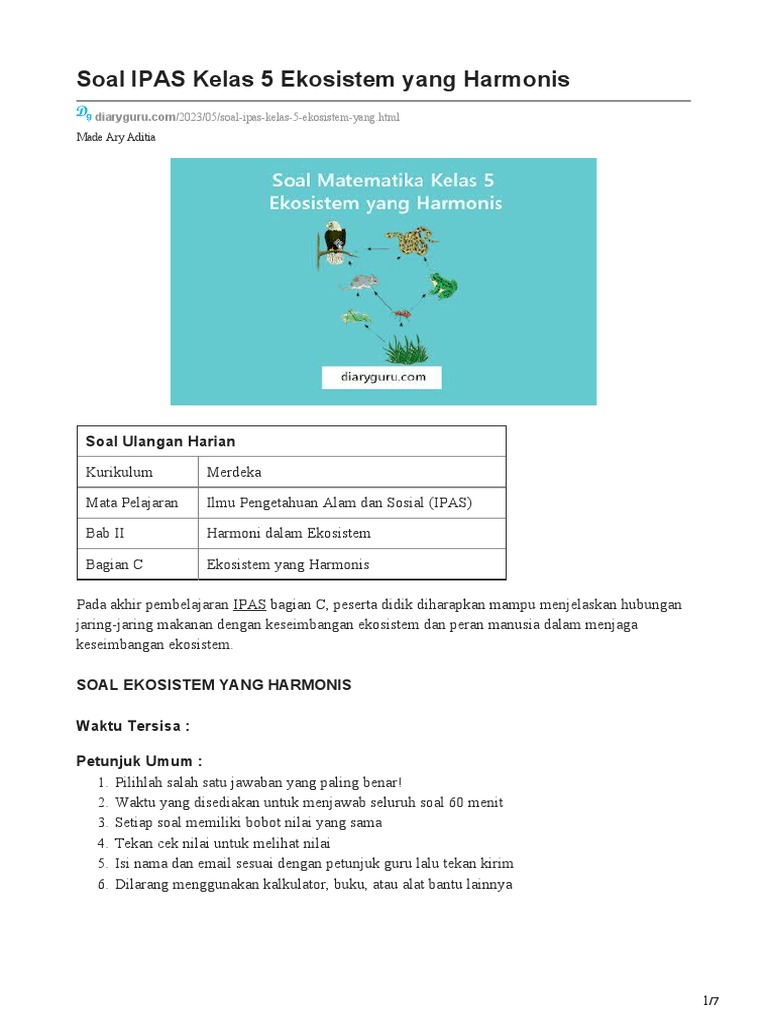 Soal IPAS Kelas 5 Ekosistem yang Harmonis

diaryguru.com/2023/05/soal-ipas-kelas-5-ekosistem-yang.html

Made Ary Aditia

Soal Matematika Kelas 5
Ekosistem yang Harmonis

diaryguru.com

| Soal Ulangan Harian | |
|---|---|
| Kurikulum | Merdeka |
| Mata Pelajaran | Ilmu Pengetahuan Alam dan Sosial (IPAS) |
| Bab II | Harmoni dalam Ekosistem |
| Bagian C | Ekosistem yang Harmonis |

Pada akhir pembelajaran IPAS bagian C, peserta didik diharapkan mampu menjelaskan hubungan jaring-jaring makanan dengan keseimbangan ekosistem dan peran manusia dalam menjaga keseimbangan ekosistem.

SOAL EKOSISTEM YANG HARMONIS

Waktu Tersisa :

Petunjuk Umum :
1. Pilihlah salah satu jawaban yang paling benar!
2. Waktu yang disediakan untuk menjawab seluruh soal 60 menit
3. Setiap soal memiliki bobot nilai yang sama
4. Tekan cek nilai untuk melihat nilai
5. Isi nama dan email sesuai dengan petunjuk guru lalu tekan kirim
6. Dilarang menggunakan kalkulator, buku, atau alat bantu lainnya

1/7