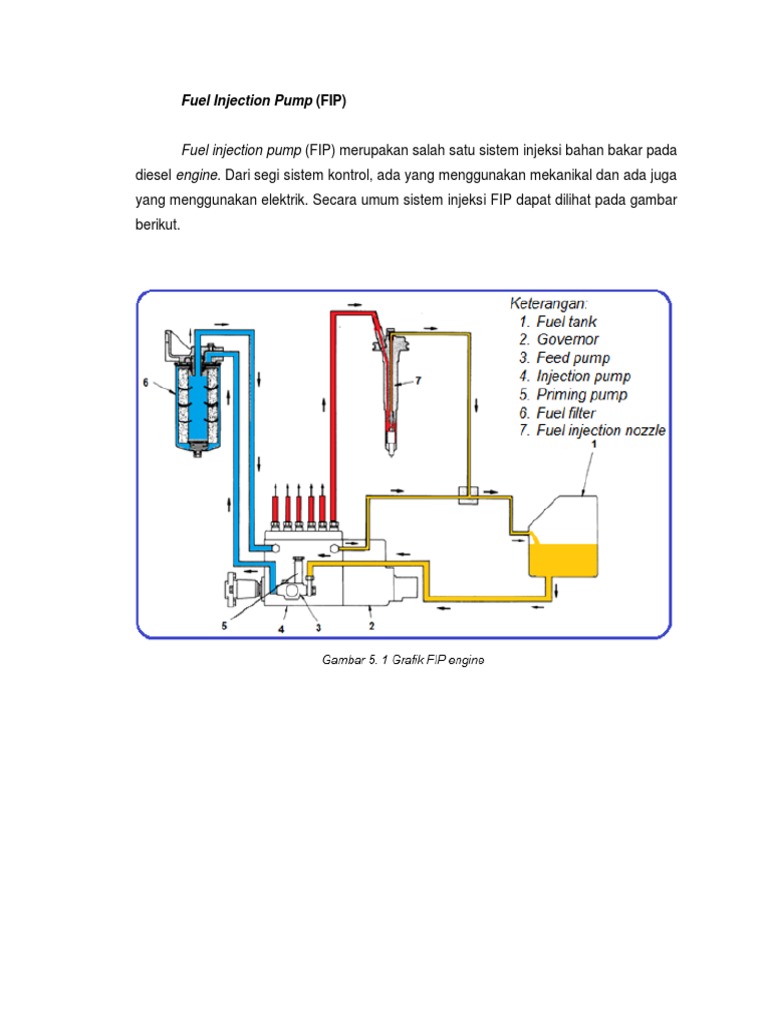 Fuel Injection Pump (FIP)

Fuel injection pump (FIP) merupakan salah satu sistem injeksi bahan bakar pada diesel engine. Dari segi sistem kontrol, ada yang menggunakan mekanikal dan ada juga yang menggunakan elektrik. Secara umum sistem injeksi FIP dapat dilihat pada gambar berikut.

Keterangan:
1. Fuel tank
2. Governor
3. Feed pump
4. Injection pump
5. Priming pump
6. Fuel filter
7. Fuel injection nozzle

6
7
1
5
4
3
2

Gambar 5. 1 Grafik FIP engine