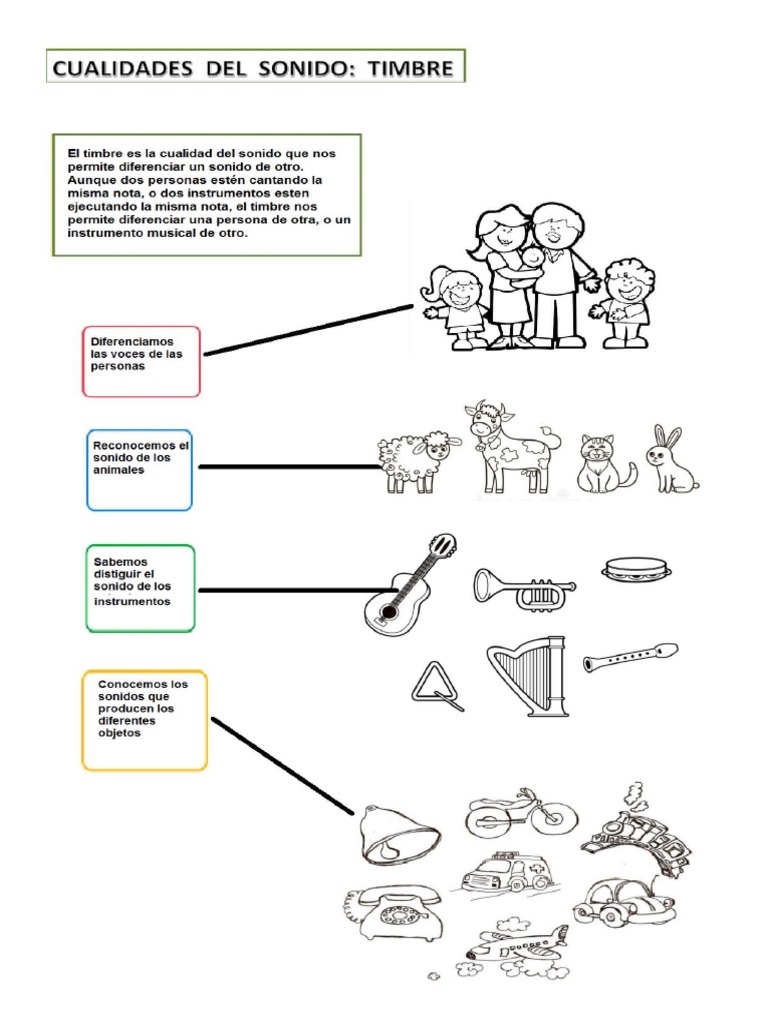 CUALIDADES DEL SONIDO: TIMBRE

El timbre es la cualidad del sonido que nos permite diferenciar un sonido de otro. Aunque dos personas estén cantando la misma nota, o dos instrumentos esten ejecutando la misma nota, el timbre nos permite diferenciar una persona de otra, o un instrumento musical de otro.

Diferenciamos las voces de las personas

Reconocemos el sonido de los animales

Sabemos distiguir el sonido de los instrumentos

Conocemos los sonidos que producen los diferentes objetos