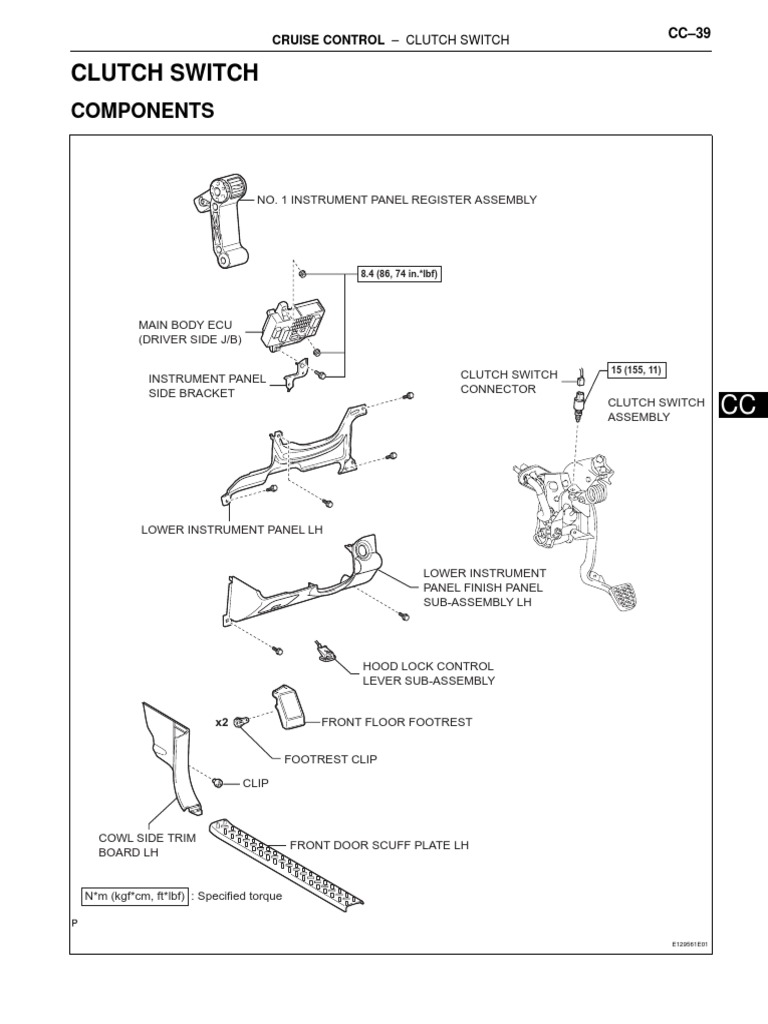 CRUISE CONTROL – CLUTCH SWITCH

CC–39

CLUTCH SWITCH

COMPONENTS

NO. 1 INSTRUMENT PANEL REGISTER ASSEMBLY

8.4 (86, 74 in.*lbf)

MAIN BODY ECU (DRIVER SIDE J/B)

INSTRUMENT PANEL SIDE BRACKET

CLUTCH SWITCH CONNECTOR

15 (155, 11)

CLUTCH SWITCH ASSEMBLY

CC

LOWER INSTRUMENT PANEL LH

LOWER INSTRUMENT PANEL FINISH PANEL SUB-ASSEMBLY LH

HOOD LOCK CONTROL LEVER SUB-ASSEMBLY

x2

FRONT FLOOR FOOTREST

FOOTREST CLIP

CLIP

COWL SIDE TRIM BOARD LH

FRONT DOOR SCUFF PLATE LH

N*m (kgf*cm, ft*lbf) : Specified torque

P

E129561E01