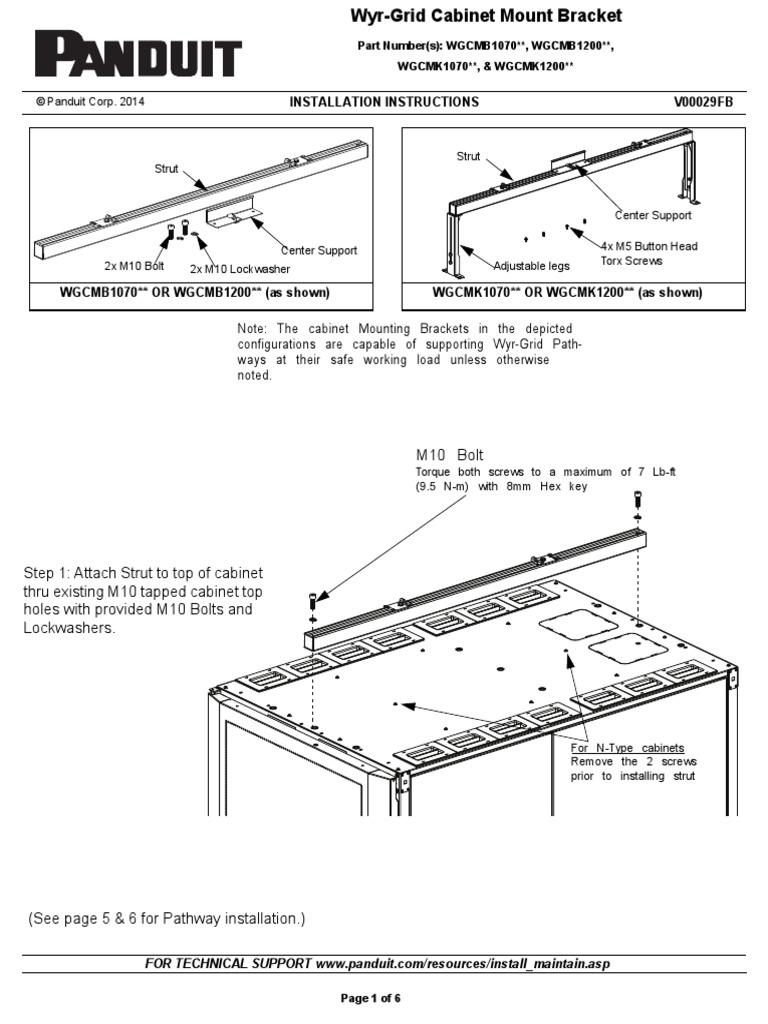 PANDUIT

Wyr-Grid Cabinet Mount Bracket

Part Number(s): WGCMB1070**, WGCMB1200**, WGCMK1070**, & WGCMK1200**

© Panduit Corp. 2014

INSTALLATION INSTRUCTIONS

V00029FB

Strut

Center Support

2x M10 Bolt

2x M10 Lockwasher

WGCMB1070** OR WGCMB1200** (as shown)

Strut

Center Support

4x M5 Button Head Torx Screws

Adjustable legs

WGCMK1070** OR WGCMK1200** (as shown)

Note: The cabinet Mounting Brackets in the depicted configurations are capable of supporting Wyr-Grid Pathways at their safe working load unless otherwise noted.

M10 Bolt
Torque both screws to a maximum of 7 Lb-ft (9.5 N-m) with 8mm Hex key

Step 1: Attach Strut to top of cabinet thru existing M10 tapped cabinet top holes with provided M10 Bolts and Lockwashers.

For N-Type cabinets
Remove the 2 screws prior to installing strut

(See page 5 & 6 for Pathway installation.)

FOR TECHNICAL SUPPORT www.panduit.com/resources/install_maintain.asp

Page 1 of 6