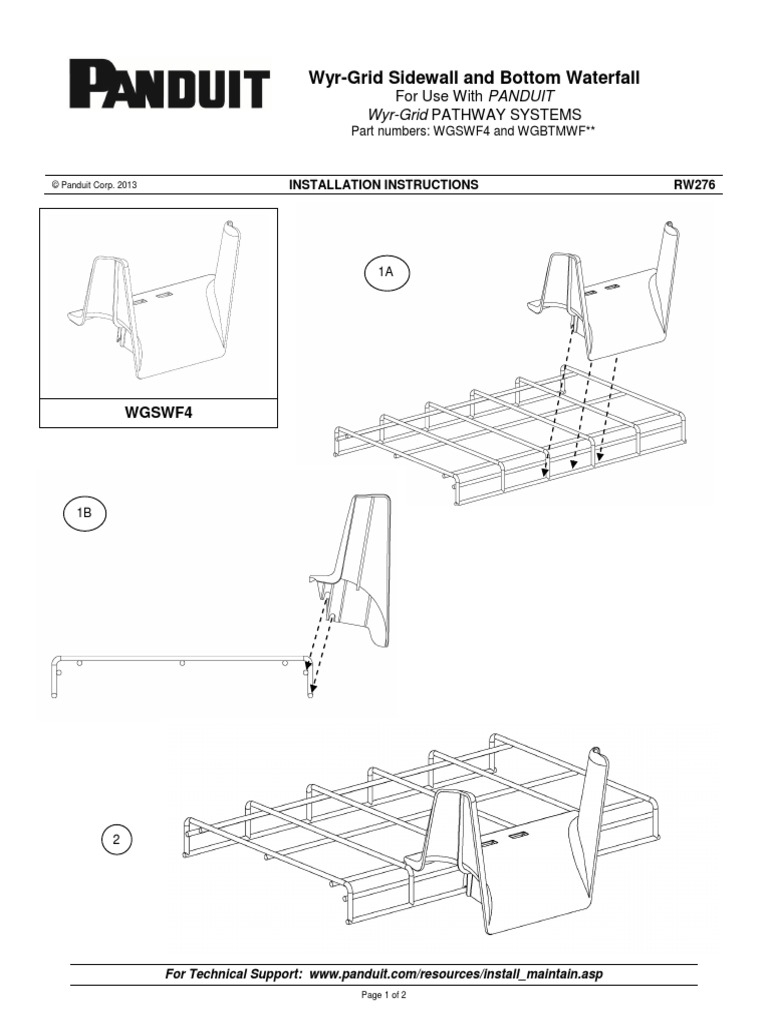 PANDUIT

Wyr-Grid Sidewall and Bottom Waterfall
For Use With PANDUIT
Wyr-Grid PATHWAY SYSTEMS
Part numbers: WGSWF4 and WGBTMWF**

© Panduit Corp. 2013

INSTALLATION INSTRUCTIONS

RW276

WGSWF4

1A

1B

2

For Technical Support: www.panduit.com/resources/install_maintain.asp

Page 1 of 2