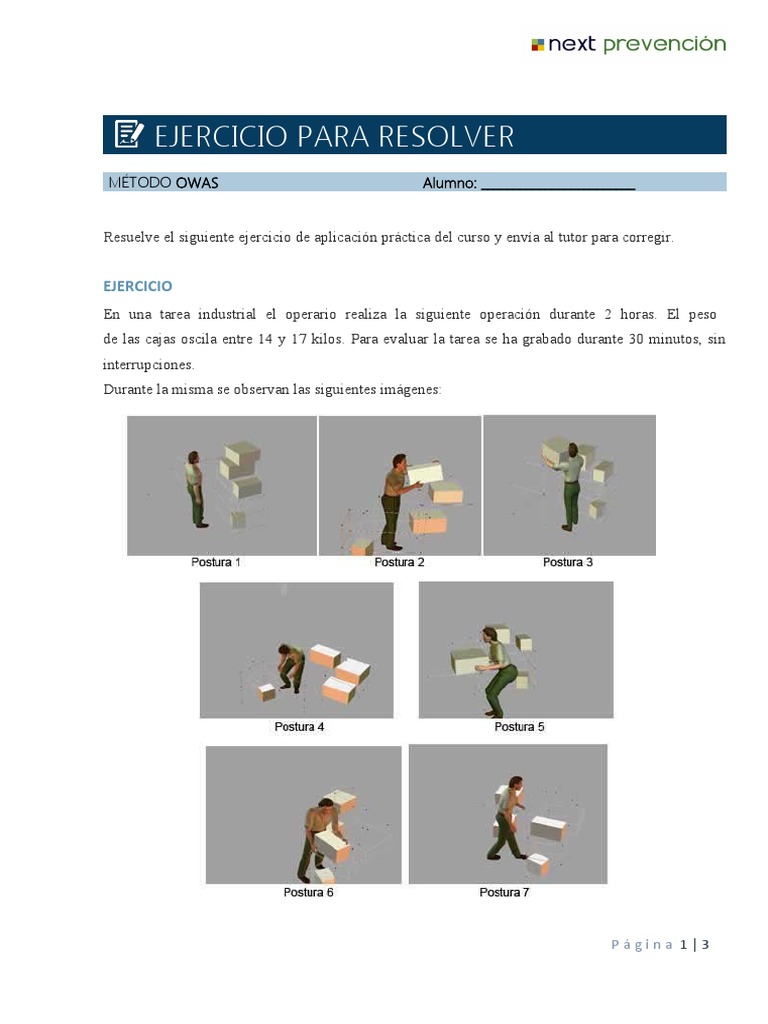 next prevención

EJERCICIO PARA RESOLVER

MÉTODO OWAS Alumno: ____________________

Resuelve el siguiente ejercicio de aplicación práctica del curso y envía al tutor para corregir.

EJERCICIO

En una tarea industrial el operario realiza la siguiente operación durante 2 horas. El peso de las cajas oscila entre 14 y 17 kilos. Para evaluar la tarea se ha grabado durante 30 minutos, sin interrupciones.
Durante la misma se observan las siguientes imágenes:

Postura 1
Postura 2
Postura 3
Postura 4
Postura 5
Postura 6
Postura 7

Página 1 | 3