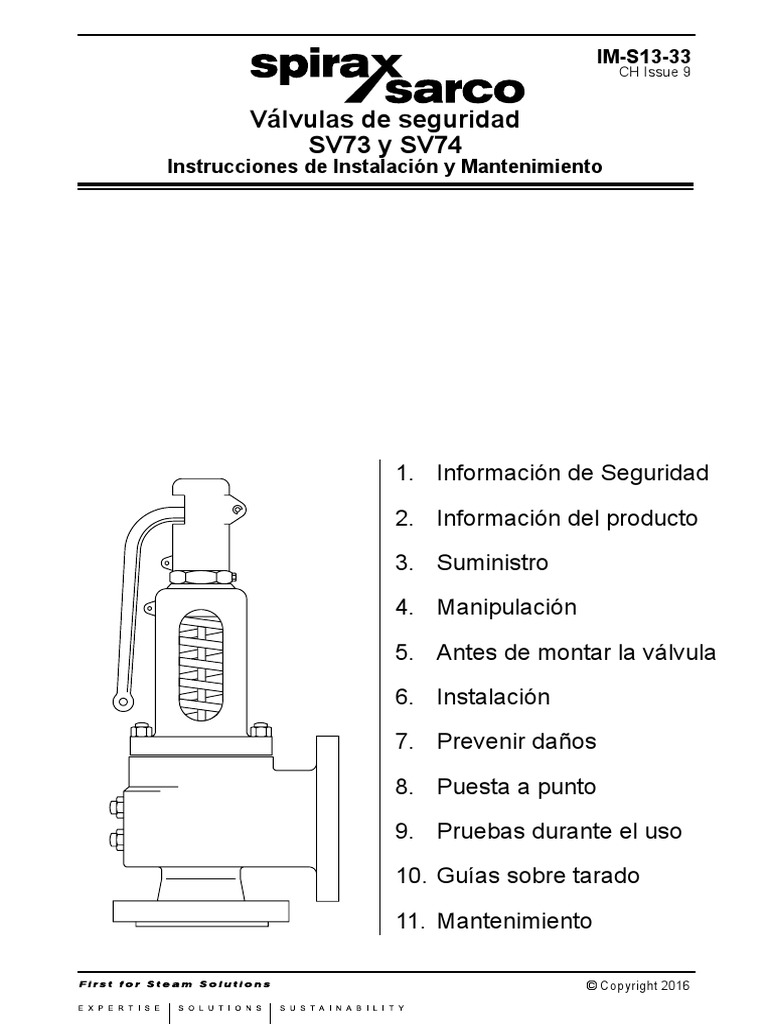 spirax sarco

IM-S13-33
CH Issue 9

Válvulas de seguridad
SV73 y SV74
Instrucciones de Instalación y Mantenimiento

1. Información de Seguridad
2. Información del producto
3. Suministro
4. Manipulación
5. Antes de montar la válvula
6. Instalación
7. Prevenir daños
8. Puesta a punto
9. Pruebas durante el uso
10. Guías sobre tarado
11. Mantenimiento

First for Steam Solutions
EXPERTISE | SOLUTIONS | SUSTAINABILITY

© Copyright 2016