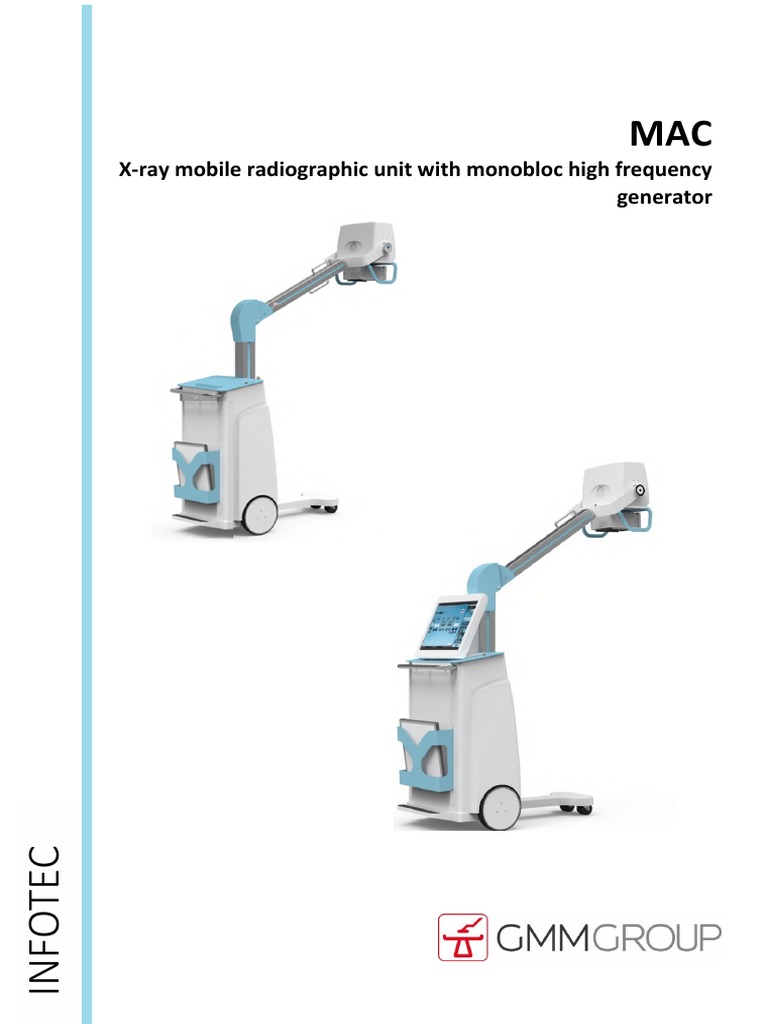 MAC
X-ray mobile radiographic unit with monobloc high frequency generator

INFOTEC

GMMGROUP