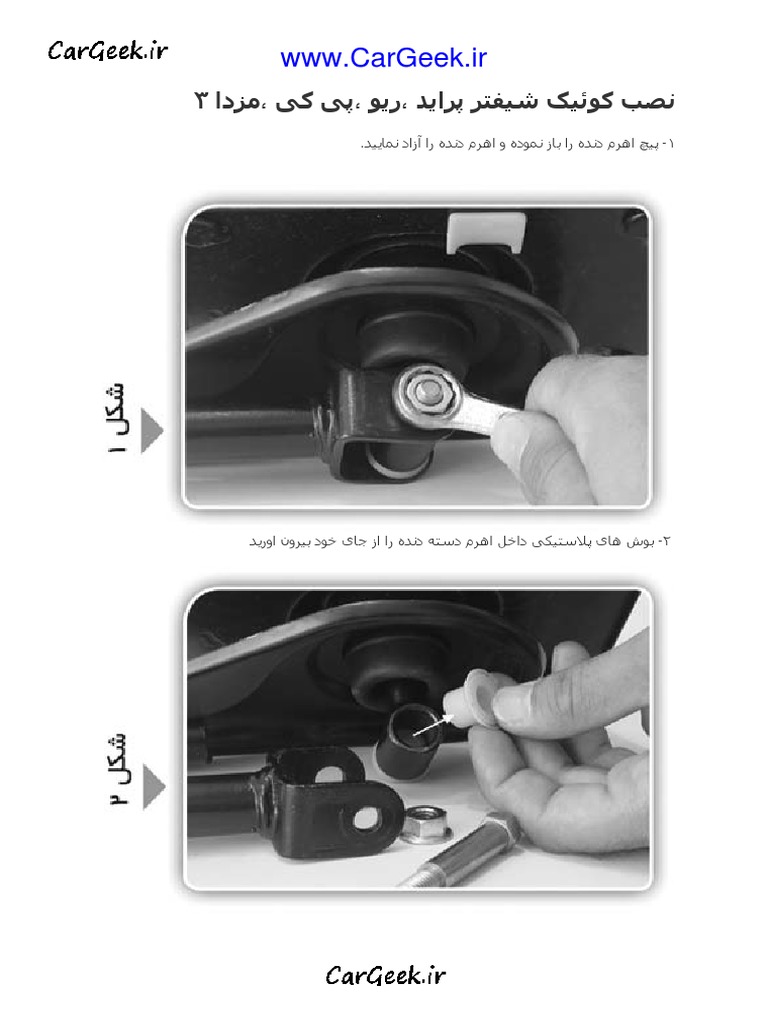 CarGeek.ir

www.CarGeek.ir

نصب کوئیک شیفتر پراید ،ریو ،پی کی ،مزدا ۳

۱- پیچ اهرم دنده را باز نموده و اهرم دنده را آزاد نمایید.

شکل ۱

۲- بوش های پلاستیکی داخل اهرم دسته دنده را از جای خود بیرون اورید

شکل ۲

CarGeek.ir