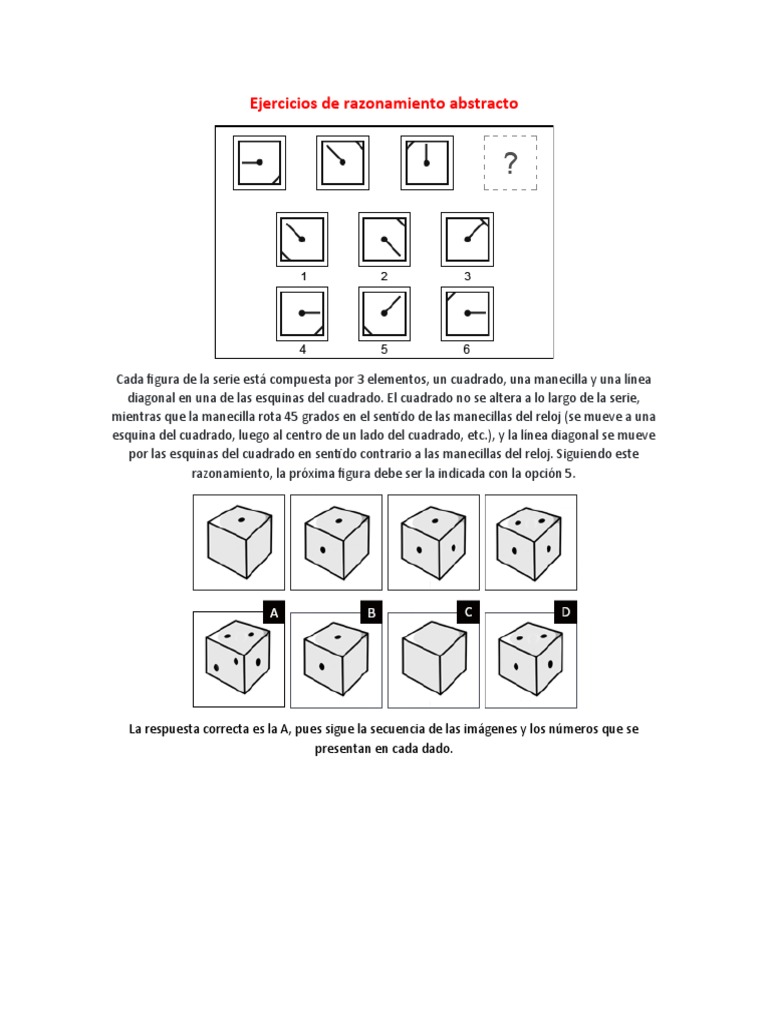 Ejercicios de razonamiento abstracto

?

1 2 3

4 5 6

Cada figura de la serie está compuesta por 3 elementos, un cuadrado, una manecilla y una línea diagonal en una de las esquinas del cuadrado. El cuadrado no se altera a lo largo de la serie, mientras que la manecilla rota 45 grados en el sentido de las manecillas del reloj (se mueve a una esquina del cuadrado, luego al centro de un lado del cuadrado, etc.), y la línea diagonal se mueve por las esquinas del cuadrado en sentido contrario a las manecillas del reloj. Siguiendo este razonamiento, la próxima figura debe ser la indicada con la opción 5.

A B C D

La respuesta correcta es la A, pues sigue la secuencia de las imágenes y los números que se presentan en cada dado.