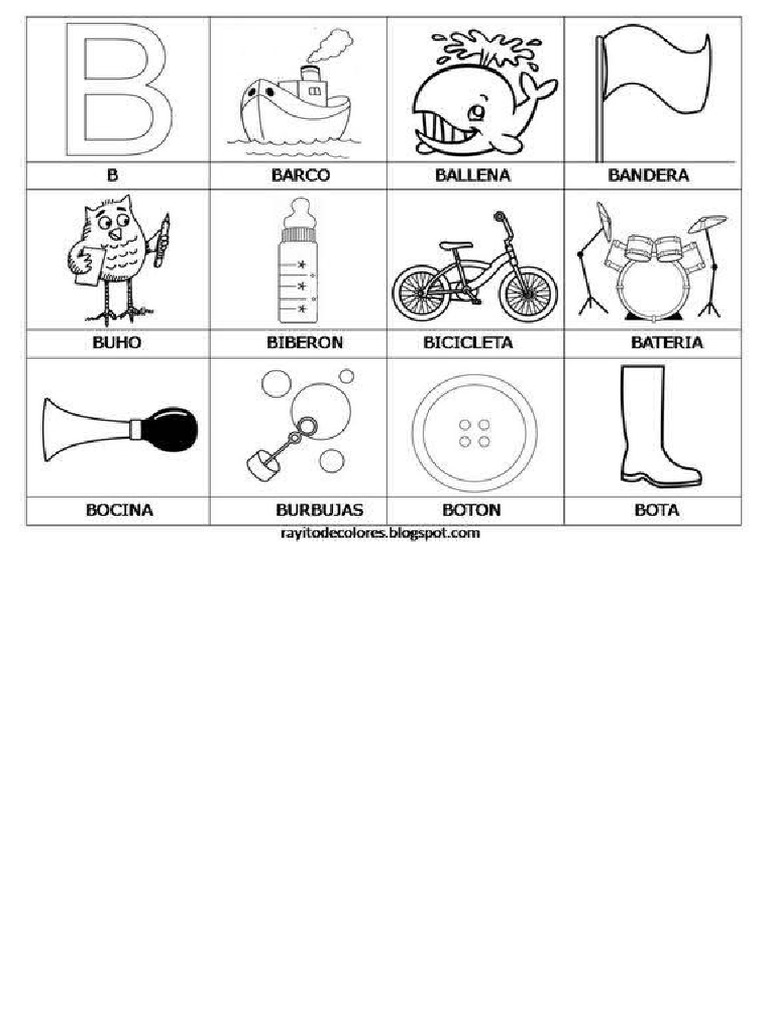 | B | BARCO | BALLENA | BANDERA |
|---|---|---|---|
| BUHO | BIBERON | BICICLETA | BATERIA |
| BOCINA | BURBUJAS | BOTON | BOTA |

rayitodecolores.blogspot.com