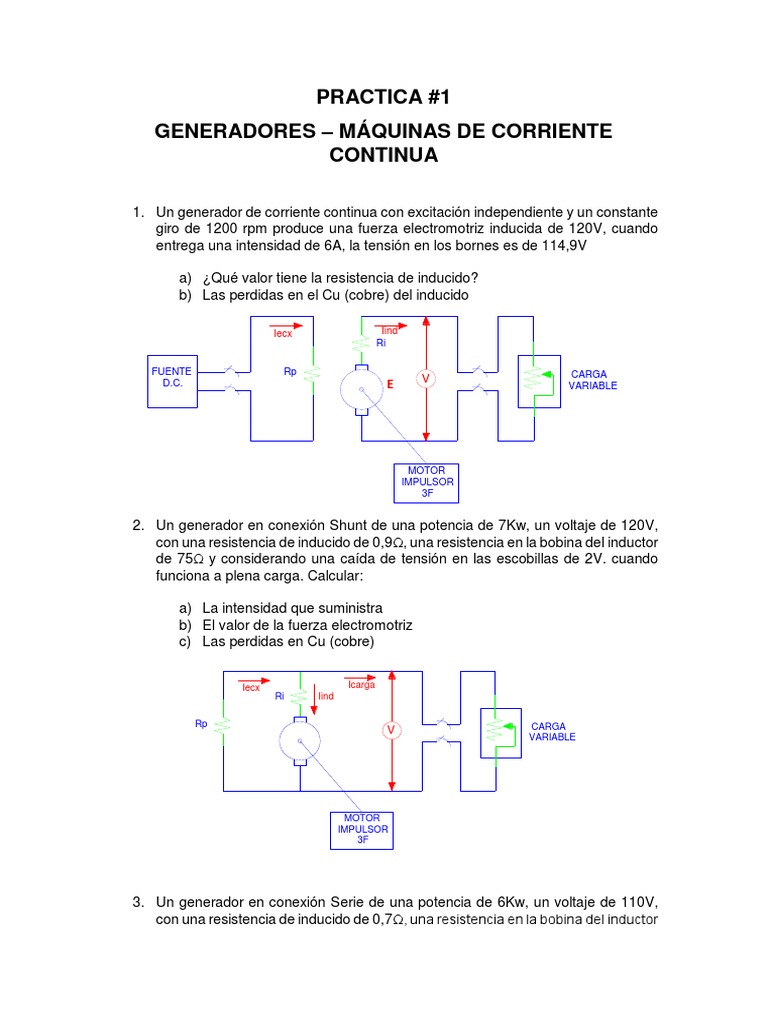 PRACTICA #1

GENERADORES – MÁQUINAS DE CORRIENTE CONTINUA

1. Un generador de corriente continua con excitación independiente y un constante giro de 1200 rpm produce una fuerza electromotriz inducida de 120V, cuando entrega una intensidad de 6A, la tensión en los bornes es de 114,9V

a) ¿Qué valor tiene la resistencia de inducido?
b) Las perdidas en el Cu (cobre) del inducido

FUENTE D.C.
Iecx
Rp
Iind
Ri
E
V
CARGA VARIABLE
MOTOR IMPULSOR 3F

2. Un generador en conexión Shunt de una potencia de 7Kw, un voltaje de 120V, con una resistencia de inducido de 0,9$\Omega$, una resistencia en la bobina del inductor de 75$\Omega$ y considerando una caída de tensión en las escobillas de 2V. cuando funciona a plena carga. Calcular:

a) La intensidad que suministra
b) El valor de la fuerza electromotriz
c) Las perdidas en Cu (cobre)

Iecx
Ri
Iind
Icarga
Rp
V
CARGA VARIABLE
MOTOR IMPULSOR 3F

3. Un generador en conexión Serie de una potencia de 6Kw, un voltaje de 110V, con una resistencia de inducido de 0,7$\Omega$, una resistencia en la bobina del inductor