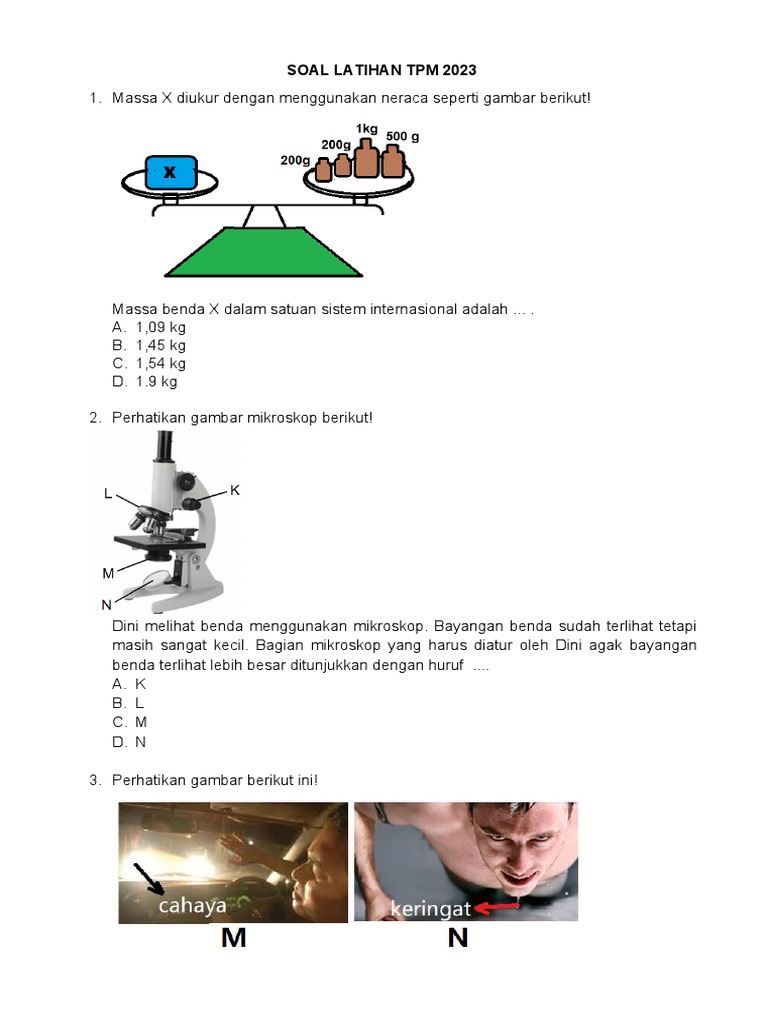 SOAL LATIHAN TPM 2023

1. Massa X diukur dengan menggunakan neraca seperti gambar berikut!

X
200g
200g
1kg
500 g

Massa benda X dalam satuan sistem internasional adalah ... .
A. 1,09 kg
B. 1,45 kg
C. 1,54 kg
D. 1.9 kg

2. Perhatikan gambar mikroskop berikut!

L
K
M
N

Dini melihat benda menggunakan mikroskop. Bayangan benda sudah terlihat tetapi masih sangat kecil. Bagian mikroskop yang harus diatur oleh Dini agak bayangan benda terlihat lebih besar ditunjukkan dengan huruf ....
A. K
B. L
C. M
D. N

3. Perhatikan gambar berikut ini!

cahaya
keringat
M
N