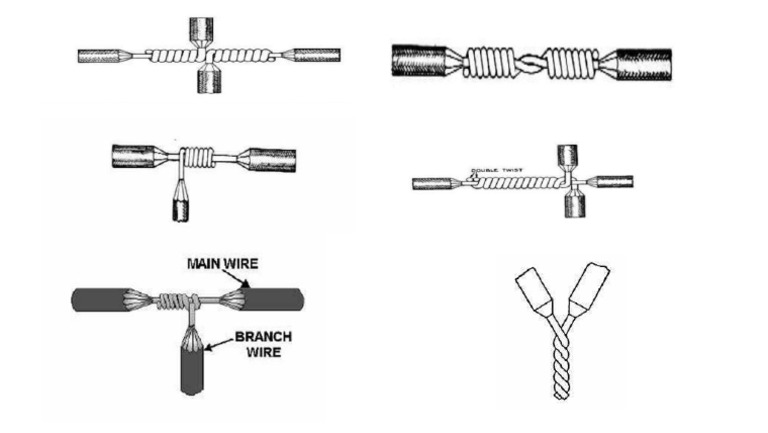 DOUBLE TWIST

MAIN WIRE

BRANCH WIRE