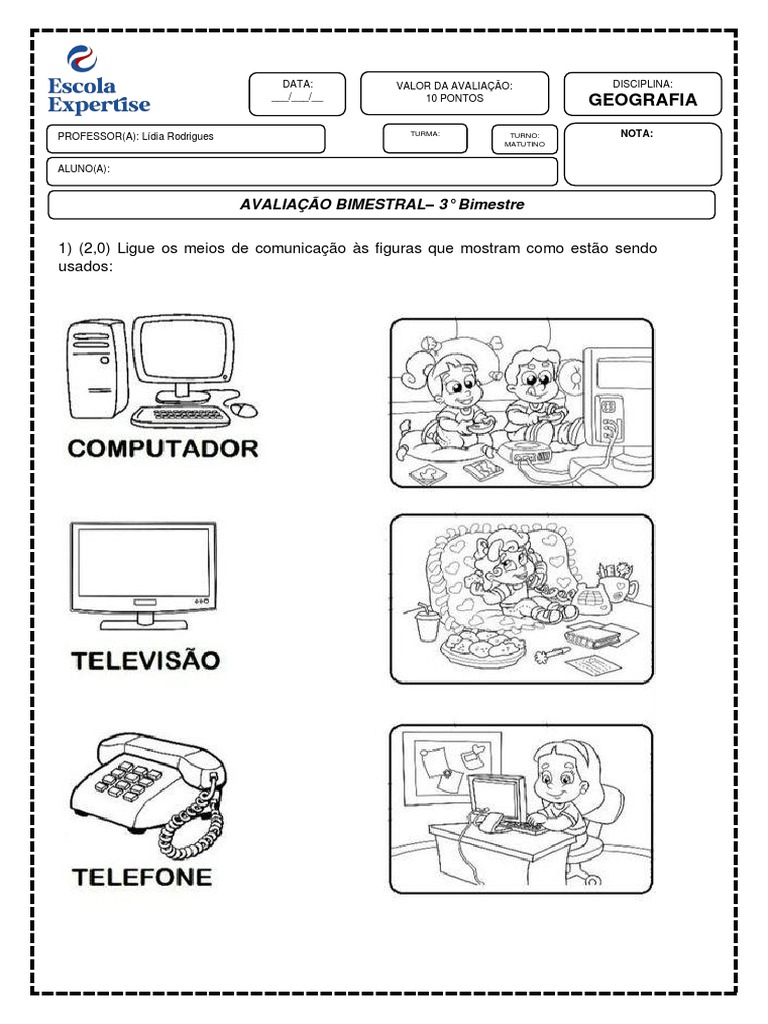 Escola Expertise

DATA:
___/___/___

VALOR DA AVALIAÇÃO:
10 PONTOS

DISCIPLINA:
GEOGRAFIA

PROFESSOR(A): Lídia Rodrigues

TURMA:

TURNO:
MATUTINO

NOTA:

ALUNO(A):

AVALIAÇÃO BIMESTRAL– 3° Bimestre

1) (2,0) Ligue os meios de comunicação às figuras que mostram como estão sendo usados:

COMPUTADOR

TELEVISÃO

TELEFONE