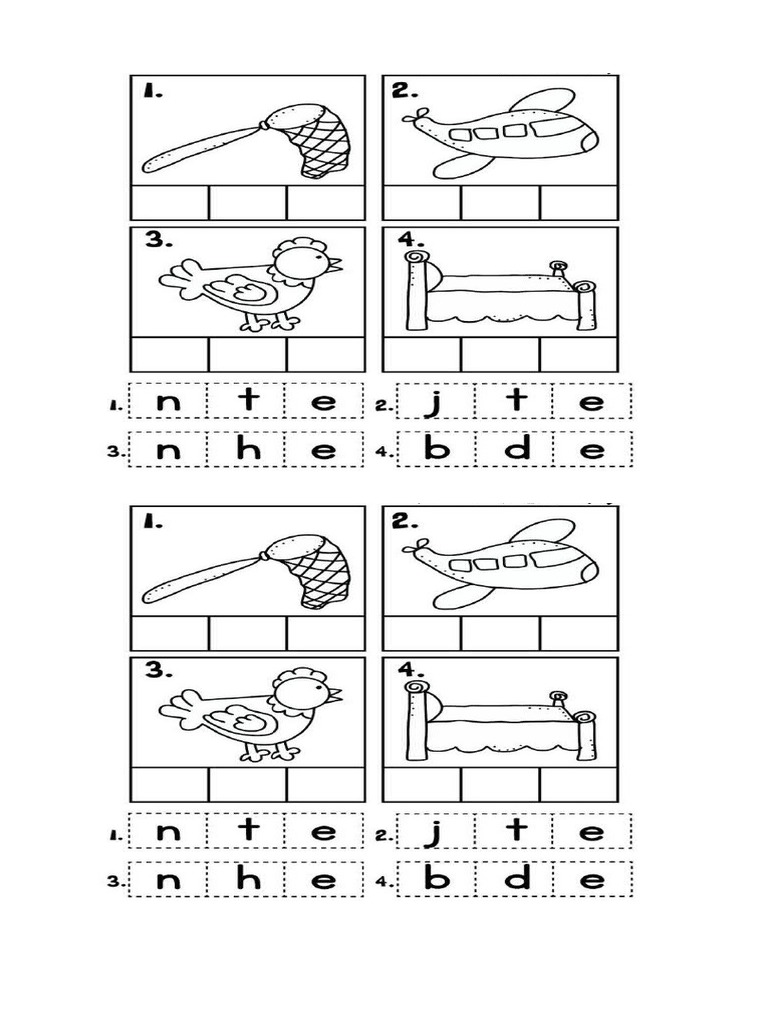 1.

2.

3.

4.

1. n t e

2. j t e

3. n h e

4. b d e

1.

2.

3.

4.

1. n t e

2. j t e

3. n h e

4. b d e