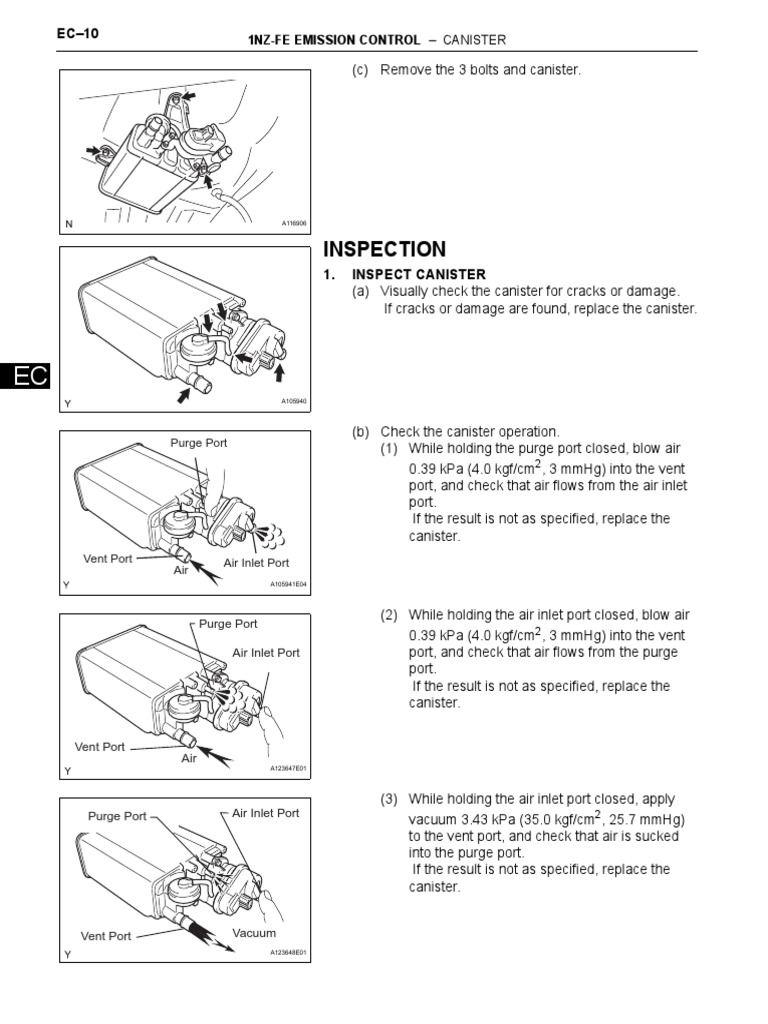 EC–10 1NZ-FE EMISSION CONTROL – CANISTER

N A116906

(c) Remove the 3 bolts and canister.

INSPECTION

1. INSPECT CANISTER

(a) Visually check the canister for cracks or damage.
If cracks or damage are found, replace the canister.

EC

Y A105940

Purge Port

Vent Port

Air

Air Inlet Port

Y A105941E04

(b) Check the canister operation.

(1) While holding the purge port closed, blow air 0.39 kPa (4.0 kgf/cm$^2$, 3 mmHg) into the vent port, and check that air flows from the air inlet port.
If the result is not as specified, replace the canister.

Purge Port

Air Inlet Port

Vent Port

Air

Y A123647E01

(2) While holding the air inlet port closed, blow air 0.39 kPa (4.0 kgf/cm$^2$, 3 mmHg) into the vent port, and check that air flows from the purge port.
If the result is not as specified, replace the canister.

Purge Port

Air Inlet Port

Vent Port

Vacuum

Y A123648E01

(3) While holding the air inlet port closed, apply vacuum 3.43 kPa (35.0 kgf/cm$^2$, 25.7 mmHg) to the vent port, and check that air is sucked into the purge port.
If the result is not as specified, replace the canister.