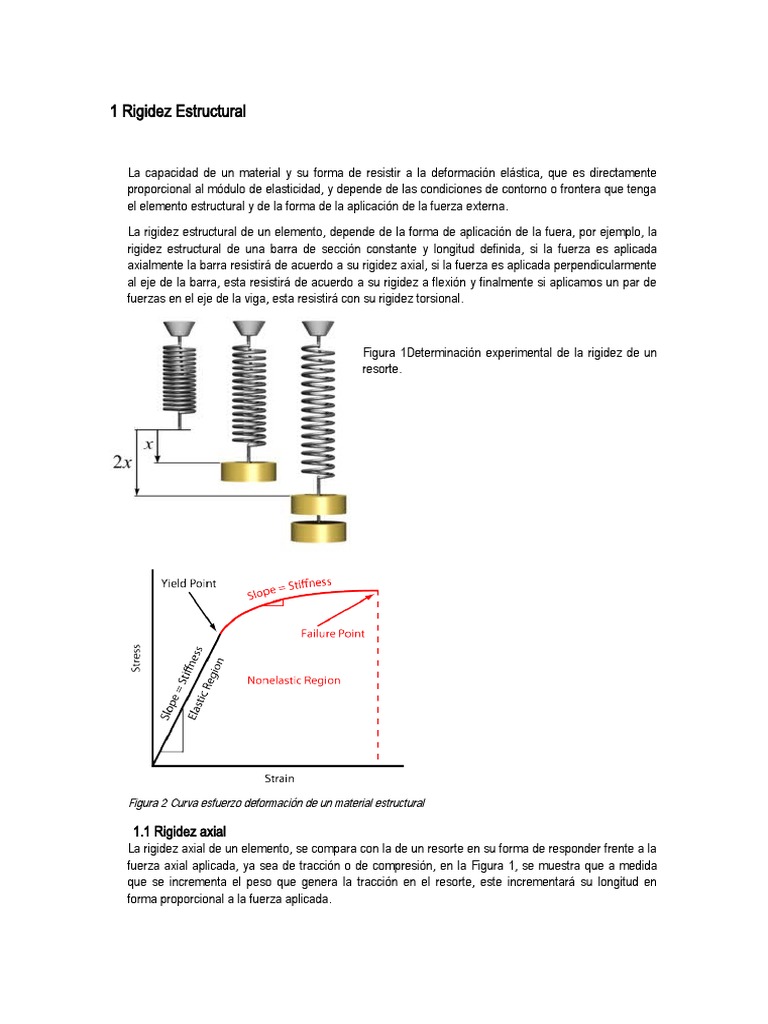 1 Rigidez Estructural

La capacidad de un material y su forma de resistir a la deformación elástica, que es directamente proporcional al módulo de elasticidad, y depende de las condiciones de contorno o frontera que tenga el elemento estructural y de la forma de la aplicación de la fuerza externa.

La rigidez estructural de un elemento, depende de la forma de aplicación de la fuera, por ejemplo, la rigidez estructural de una barra de sección constante y longitud definida, si la fuerza es aplicada axialmente la barra resistirá de acuerdo a su rigidez axial, si la fuerza es aplicada perpendicularmente al eje de la barra, esta resistirá de acuerdo a su rigidez a flexión y finalmente si aplicamos un par de fuerzas en el eje de la viga, esta resistirá con su rigidez torsional.

$x$

$2x$

Figura 1Determinación experimental de la rigidez de un resorte.

Yield Point

Slope = Stiffness

Failure Point

Stress

Slope = Stiffness

Elastic Region

Nonelastic Region

Strain

Figura 2 Curva esfuerzo deformación de un material estructural

1.1 Rigidez axial
La rigidez axial de un elemento, se compara con la de un resorte en su forma de responder frente a la fuerza axial aplicada, ya sea de tracción o de compresión, en la Figura 1, se muestra que a medida que se incrementa el peso que genera la tracción en el resorte, este incrementará su longitud en forma proporcional a la fuerza aplicada.