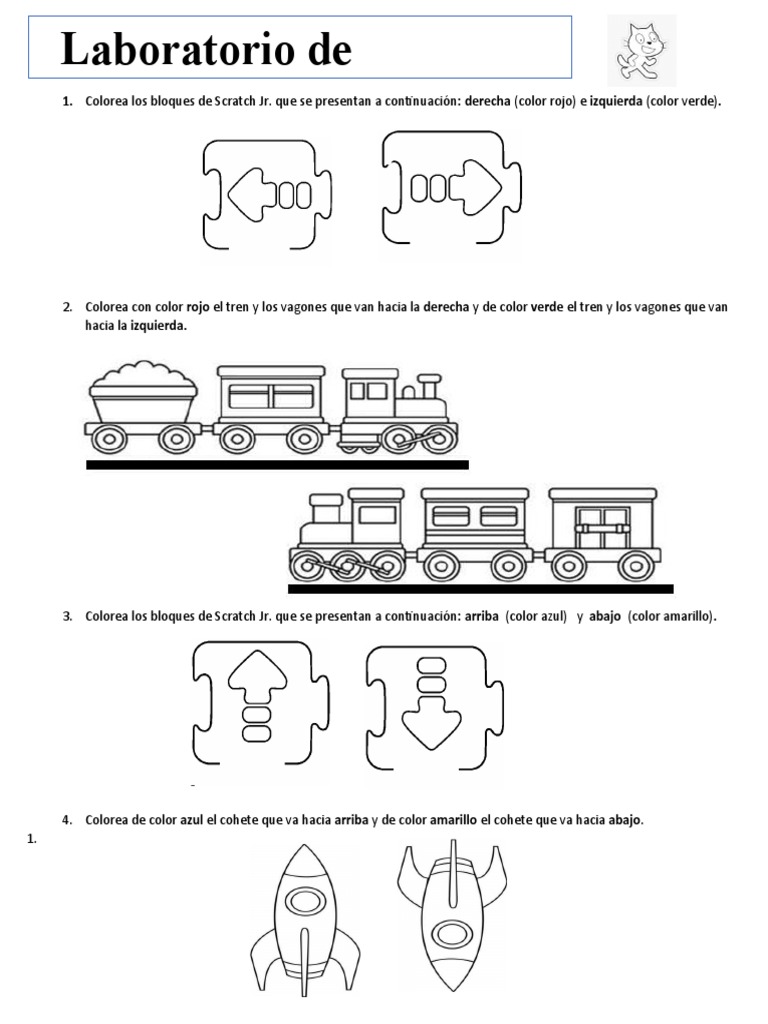 Laboratorio de

1. Colorea los bloques de Scratch Jr. que se presentan a continuación: derecha (color rojo) e izquierda (color verde).

2. Colorea con color rojo el tren y los vagones que van hacia la derecha y de color verde el tren y los vagones que van hacia la izquierda.

3. Colorea los bloques de Scratch Jr. que se presentan a continuación: arriba (color azul) y abajo (color amarillo).

4. Colorea de color azul el cohete que va hacia arriba y de color amarillo el cohete que va hacia abajo.

1.