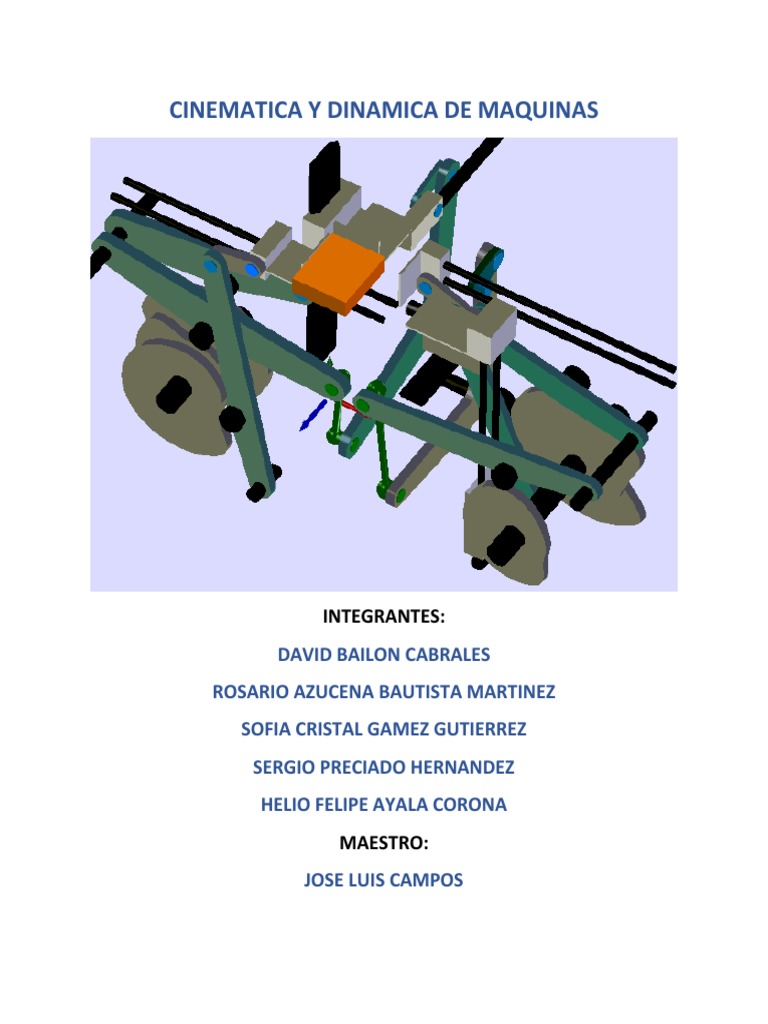 CINEMATICA Y DINAMICA DE MAQUINAS

INTEGRANTES:

DAVID BAILON CABRALES

ROSARIO AZUCENA BAUTISTA MARTINEZ

SOFIA CRISTAL GAMEZ GUTIERREZ

SERGIO PRECIADO HERNANDEZ

HELIO FELIPE AYALA CORONA

MAESTRO:

JOSE LUIS CAMPOS