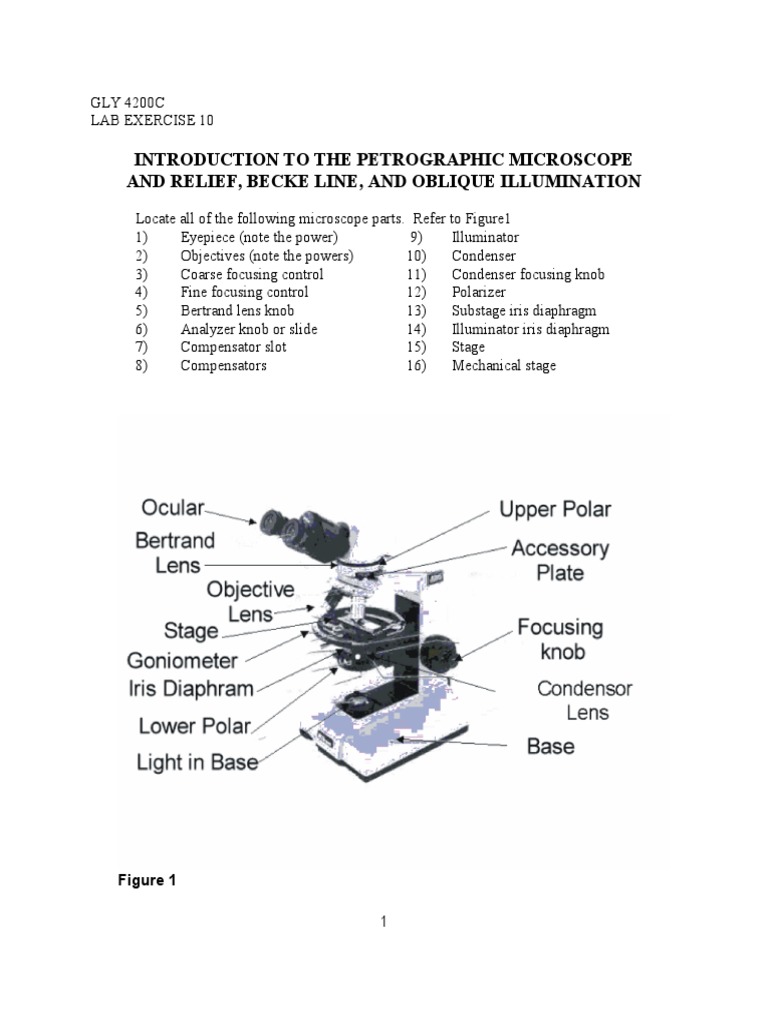 GLY 4200C
LAB EXERCISE 10

INTRODUCTION TO THE PETROGRAPHIC MICROSCOPE AND RELIEF, BECKE LINE, AND OBLIQUE ILLUMINATION

Locate all of the following microscope parts. Refer to Figure1

1) Eyepiece (note the power)
2) Objectives (note the powers)
3) Coarse focusing control
4) Fine focusing control
5) Bertrand lens knob
6) Analyzer knob or slide
7) Compensator slot
8) Compensators
9) Illuminator
10) Condenser
11) Condenser focusing knob
12) Polarizer
13) Substage iris diaphragm
14) Illuminator iris diaphragm
15) Stage
16) Mechanical stage

Ocular
Bertrand Lens
Objective Lens
Stage
Goniometer
Iris Diaphram
Lower Polar
Light in Base
Upper Polar
Accessory Plate
Focusing knob
Condensor Lens
Base

Figure 1

1