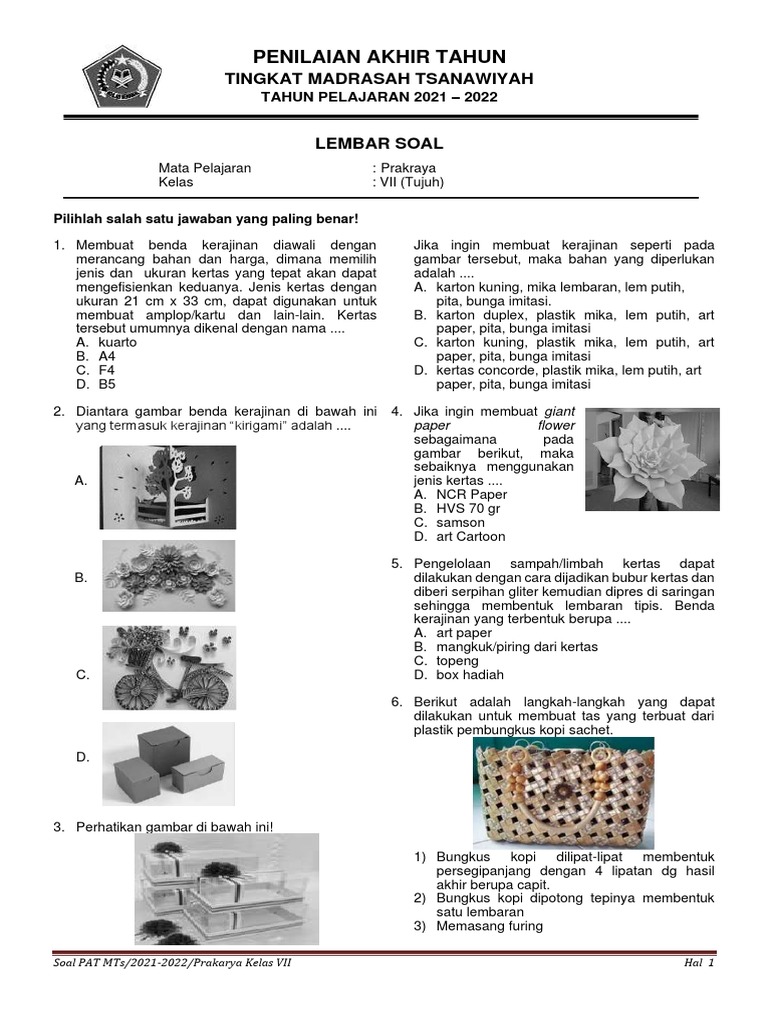 PENILAIAN AKHIR TAHUN
TINGKAT MADRASAH TSANAWIYAH
TAHUN PELAJARAN 2021 – 2022

LEMBAR SOAL

Mata Pelajaran : Prakraya
Kelas : VII (Tujuh)

Pilihlah salah satu jawaban yang paling benar!

1. Membuat benda kerajinan diawali dengan merancang bahan dan harga, dimana memilih jenis dan ukuran kertas yang tepat akan dapat mengefisienkan keduanya. Jenis kertas dengan ukuran 21 cm x 33 cm, dapat digunakan untuk membuat amplop/kartu dan lain-lain. Kertas tersebut umumnya dikenal dengan nama ....
A. kuarto
B. A4
C. F4
D. B5

2. Diantara gambar benda kerajinan di bawah ini yang termasuk kerajinan "kirigami" adalah ....

A.

B.

C.

D.

3. Perhatikan gambar di bawah ini!

Jika ingin membuat kerajinan seperti pada gambar tersebut, maka bahan yang diperlukan adalah ....
A. karton kuning, mika lembaran, lem putih, pita, bunga imitasi.
B. karton duplex, plastik mika, lem putih, art paper, pita, bunga imitasi
C. karton kuning, plastik mika, lem putih, art paper, pita, bunga imitasi
D. kertas concorde, plastik mika, lem putih, art paper, pita, bunga imitasi

4. Jika ingin membuat giant paper flower sebagaimana pada gambar berikut, maka sebaiknya menggunakan jenis kertas ....
A. NCR Paper
B. HVS 70 gr
C. samson
D. art Cartoon

5. Pengelolaan sampah/limbah kertas dapat dilakukan dengan cara dijadikan bubur kertas dan diberi serpihan gliter kemudian dipres di saringan sehingga membentuk lembaran tipis. Benda kerajinan yang terbentuk berupa ....
A. art paper
B. mangkuk/piring dari kertas
C. topeng
D. box hadiah

6. Berikut adalah langkah-langkah yang dapat dilakukan untuk membuat tas yang terbuat dari plastik pembungkus kopi sachet.

1) Bungkus kopi dilipat-lipat membentuk persegipanjang dengan 4 lipatan dg hasil akhir berupa capit.
2) Bungkus kopi dipotong tepinya membentuk satu lembaran
3) Memasang furing

Soal PAT MTs/2021-2022/Prakarya Kelas VII
Hal 1