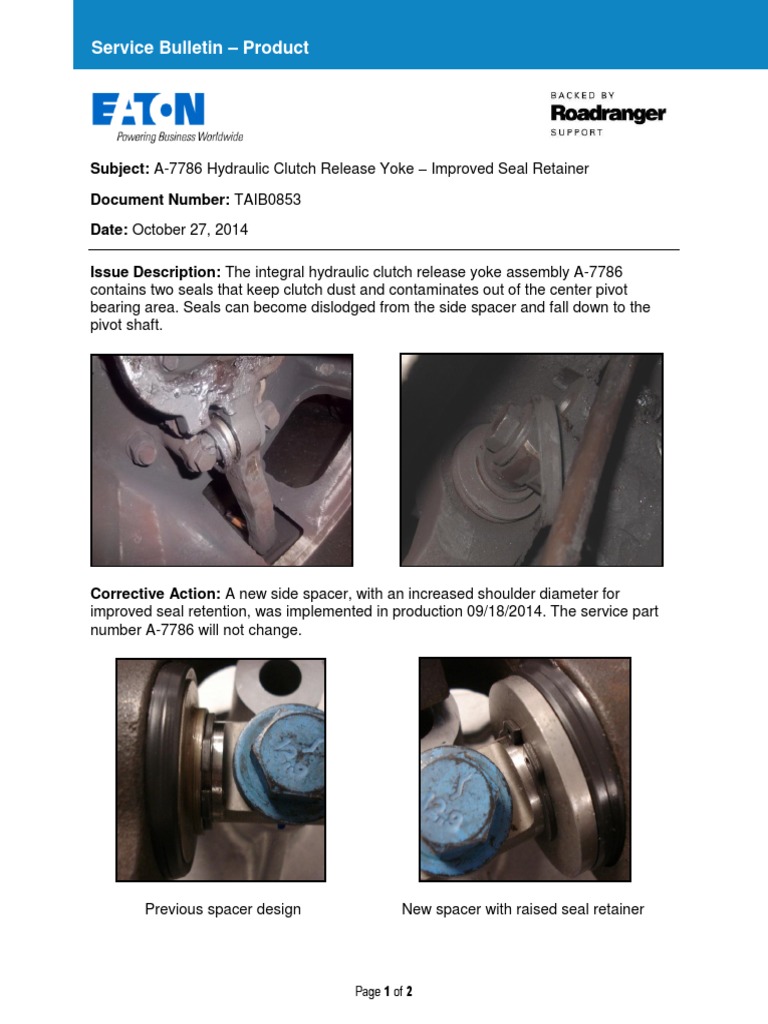 Service Bulletin – Product

EATON
Powering Business Worldwide

BACKED BY
Roadranger
SUPPORT

Subject: A-7786 Hydraulic Clutch Release Yoke – Improved Seal Retainer

Document Number: TAIB0853

Date: October 27, 2014

Issue Description: The integral hydraulic clutch release yoke assembly A-7786 contains two seals that keep clutch dust and contaminates out of the center pivot bearing area. Seals can become dislodged from the side spacer and fall down to the pivot shaft.

Corrective Action: A new side spacer, with an increased shoulder diameter for improved seal retention, was implemented in production 09/18/2014. The service part number A-7786 will not change.

Previous spacer design

New spacer with raised seal retainer

Page 1 of 2