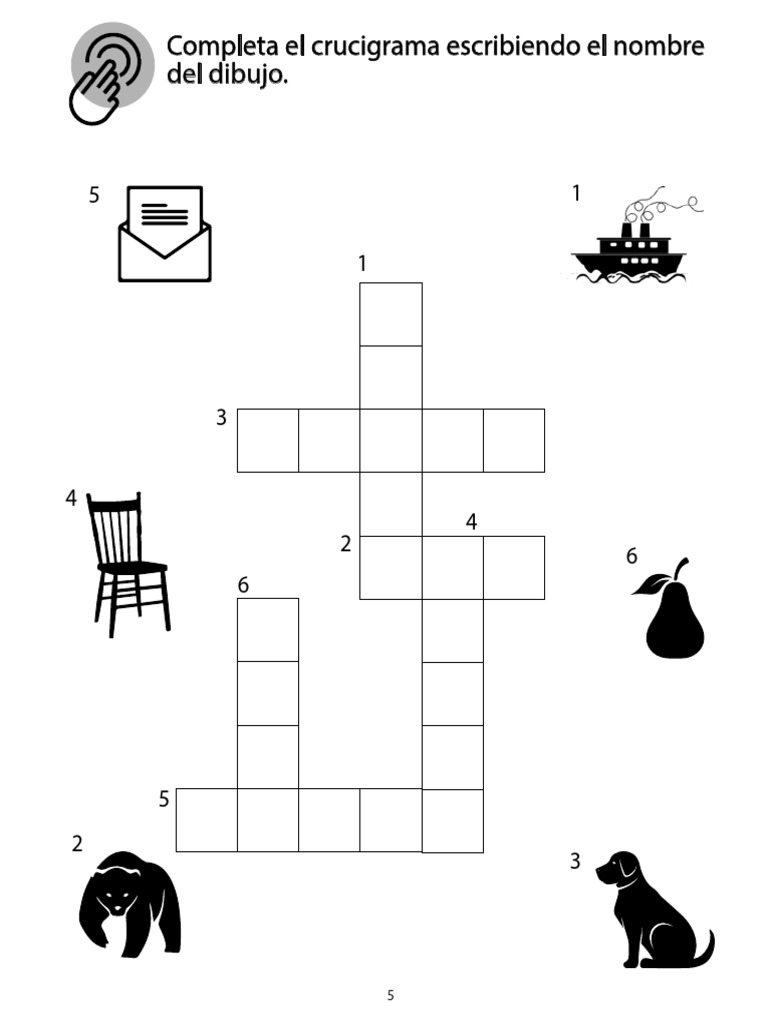 Completa el crucigrama escribiendo el nombre del dibujo.

5

1

1

3

4

4

2

6

6

5

2

3

5