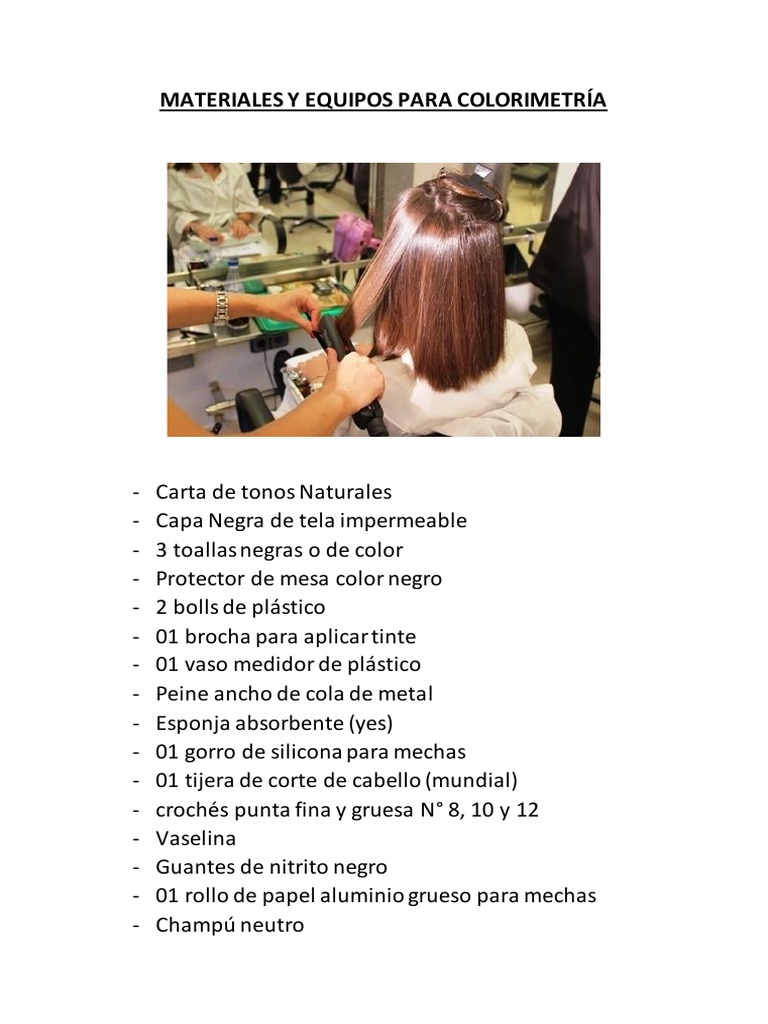 MATERIALES Y EQUIPOS PARA COLORIMETRÍA

- Carta de tonos Naturales
- Capa Negra de tela impermeable
- 3 toallas negras o de color
- Protector de mesa color negro
- 2 bolls de plástico
- 01 brocha para aplicar tinte
- 01 vaso medidor de plástico
- Peine ancho de cola de metal
- Esponja absorbente (yes)
- 01 gorro de silicona para mechas
- 01 tijera de corte de cabello (mundial)
- crochés punta fina y gruesa N° 8, 10 y 12
- Vaselina
- Guantes de nitrito negro
- 01 rollo de papel aluminio grueso para mechas
- Champú neutro