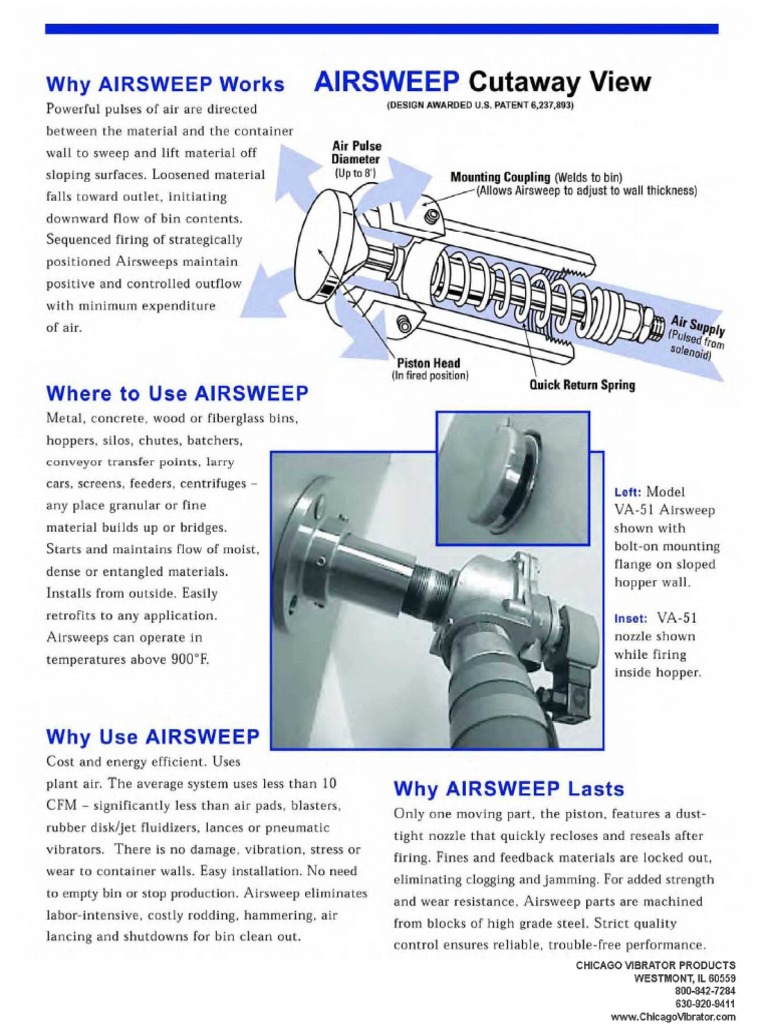 Why AIRSWEEP Works

Powerful pulses of air are directed between the material and the container wall to sweep and lift material off sloping surfaces. Loosened material falls toward outlet, initiating downward flow of bin contents. Sequenced firing of strategically positioned Airsweeps maintain positive and controlled outflow with minimum expenditure of air.

AIRSWEEP Cutaway View

(DESIGN AWARDED U.S. PATENT 6,237,893)

Air Pulse Diameter (Up to 8')

Mounting Coupling (Welds to bin) (Allows Airsweep to adjust to wall thickness)

Air Supply (Pulsed from solenoid)

Piston Head (In fired position)

Quick Return Spring

Where to Use AIRSWEEP

Metal, concrete, wood or fiberglass bins, hoppers, silos, chutes, batchers, conveyor transfer points, larry cars, screens, feeders, centrifuges – any place granular or fine material builds up or bridges. Starts and maintains flow of moist, dense or entangled materials. Installs from outside. Easily retrofits to any application. Airsweeps can operate in temperatures above 900°F.

Left: Model VA-51 Airsweep shown with bolt-on mounting flange on sloped hopper wall.

Inset: VA-51 nozzle shown while firing inside hopper.

Why Use AIRSWEEP

Cost and energy efficient. Uses plant air. The average system uses less than 10 CFM – significantly less than air pads, blasters, rubber disk/jet fluidizers, lances or pneumatic vibrators. There is no damage, vibration, stress or wear to container walls. Easy installation. No need to empty bin or stop production. Airsweep eliminates labor-intensive, costly rodding, hammering, air lancing and shutdowns for bin clean out.

Why AIRSWEEP Lasts

Only one moving part, the piston, features a dust-tight nozzle that quickly recloses and reseals after firing. Fines and feedback materials are locked out, eliminating clogging and jamming. For added strength and wear resistance, Airsweep parts are machined from blocks of high grade steel. Strict quality control ensures reliable, trouble-free performance.

CHICAGO VIBRATOR PRODUCTS
WESTMONT, IL 60559
800-842-7284
630-920-9411
www.ChicagoVibrator.com