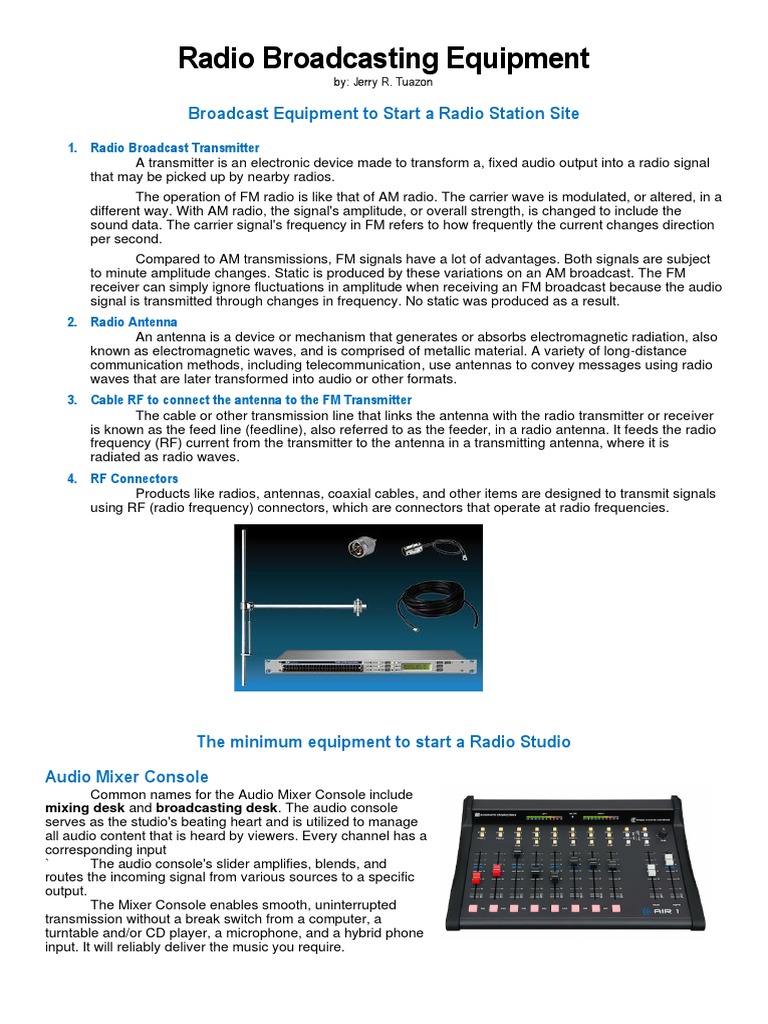 Radio Broadcasting Equipment

by: Jerry R. Tuazon

Broadcast Equipment to Start a Radio Station Site

1. Radio Broadcast Transmitter

A transmitter is an electronic device made to transform a, fixed audio output into a radio signal that may be picked up by nearby radios.

The operation of FM radio is like that of AM radio. The carrier wave is modulated, or altered, in a different way. With AM radio, the signal's amplitude, or overall strength, is changed to include the sound data. The carrier signal's frequency in FM refers to how frequently the current changes direction per second.

Compared to AM transmissions, FM signals have a lot of advantages. Both signals are subject to minute amplitude changes. Static is produced by these variations on an AM broadcast. The FM receiver can simply ignore fluctuations in amplitude when receiving an FM broadcast because the audio signal is transmitted through changes in frequency. No static was produced as a result.

2. Radio Antenna

An antenna is a device or mechanism that generates or absorbs electromagnetic radiation, also known as electromagnetic waves, and is comprised of metallic material. A variety of long-distance communication methods, including telecommunication, use antennas to convey messages using radio waves that are later transformed into audio or other formats.

3. Cable RF to connect the antenna to the FM Transmitter

The cable or other transmission line that links the antenna with the radio transmitter or receiver is known as the feed line (feedline), also referred to as the feeder, in a radio antenna. It feeds the radio frequency (RF) current from the transmitter to the antenna in a transmitting antenna, where it is radiated as radio waves.

4. RF Connectors

Products like radios, antennas, coaxial cables, and other items are designed to transmit signals using RF (radio frequency) connectors, which are connectors that operate at radio frequencies.

The minimum equipment to start a Radio Studio

Audio Mixer Console

Common names for the Audio Mixer Console include **mixing desk** and **broadcasting desk**. The audio console serves as the studio's beating heart and is utilized to manage all audio content that is heard by viewers. Every channel has a corresponding input

` The audio console's slider amplifies, blends, and routes the incoming signal from various sources to a specific output.

The Mixer Console enables smooth, uninterrupted transmission without a break switch from a computer, a turntable and/or CD player, a microphone, and a hybrid phone input. It will reliably deliver the music you require.

AIR 1